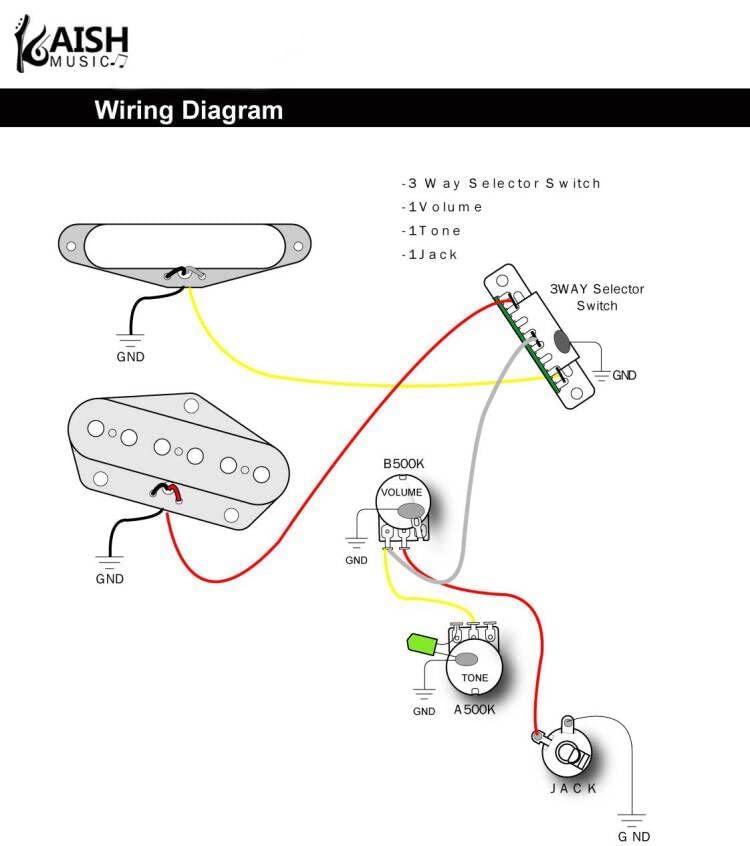 KAISH MUSIC

Wiring Diagram

-3 Way Selector Switch
-1Volume
-1Tone
-1Jack

3WAY Selector Switch

GND

GND

GND

B500K

VOLUME

GND

TONE

GND

A500K

JACK

GND