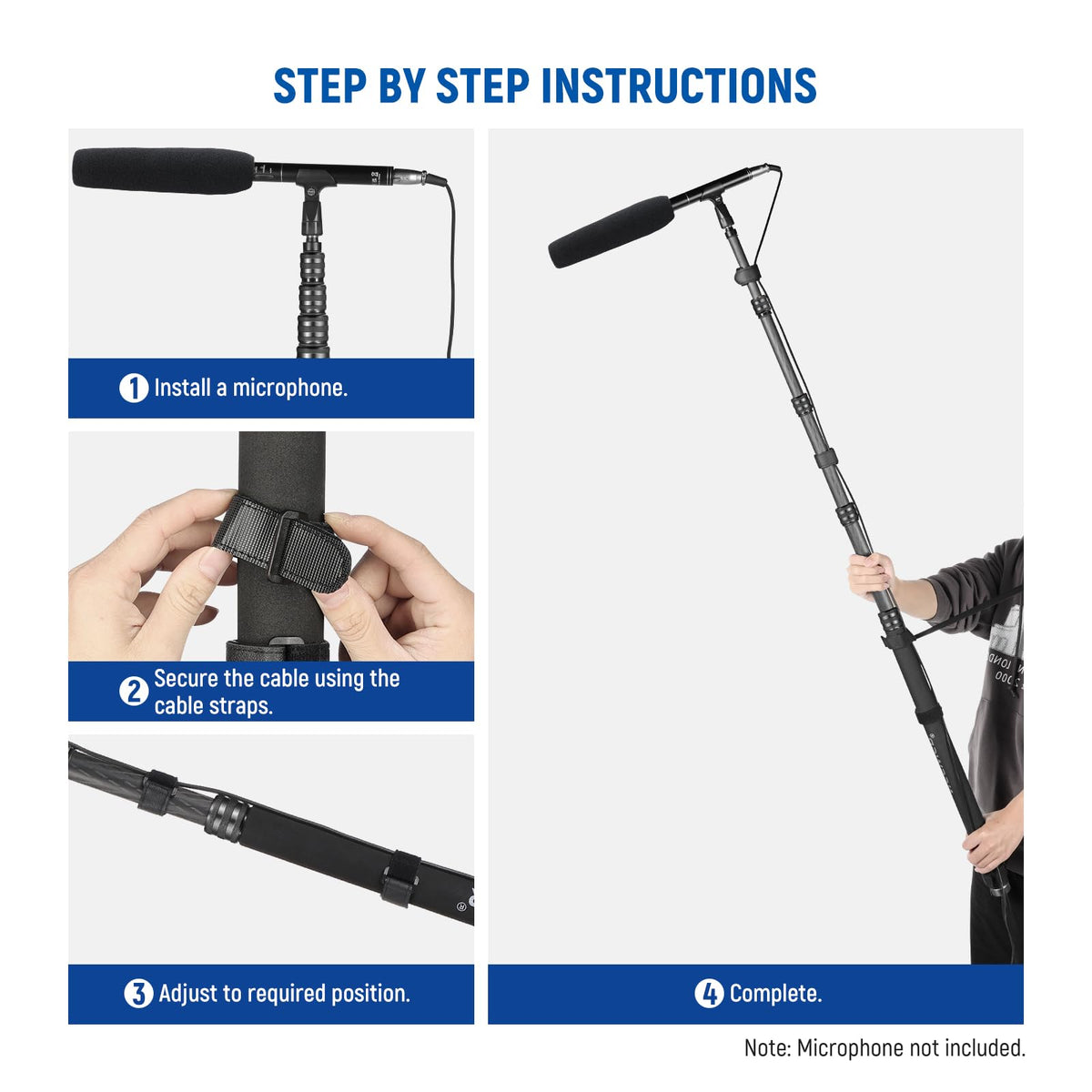 STEP BY STEP INSTRUCTIONS

1 Install a microphone.

2 Secure the cable using the cable straps.

3 Adjust to required position.

4 Complete.

Note: Microphone not included.