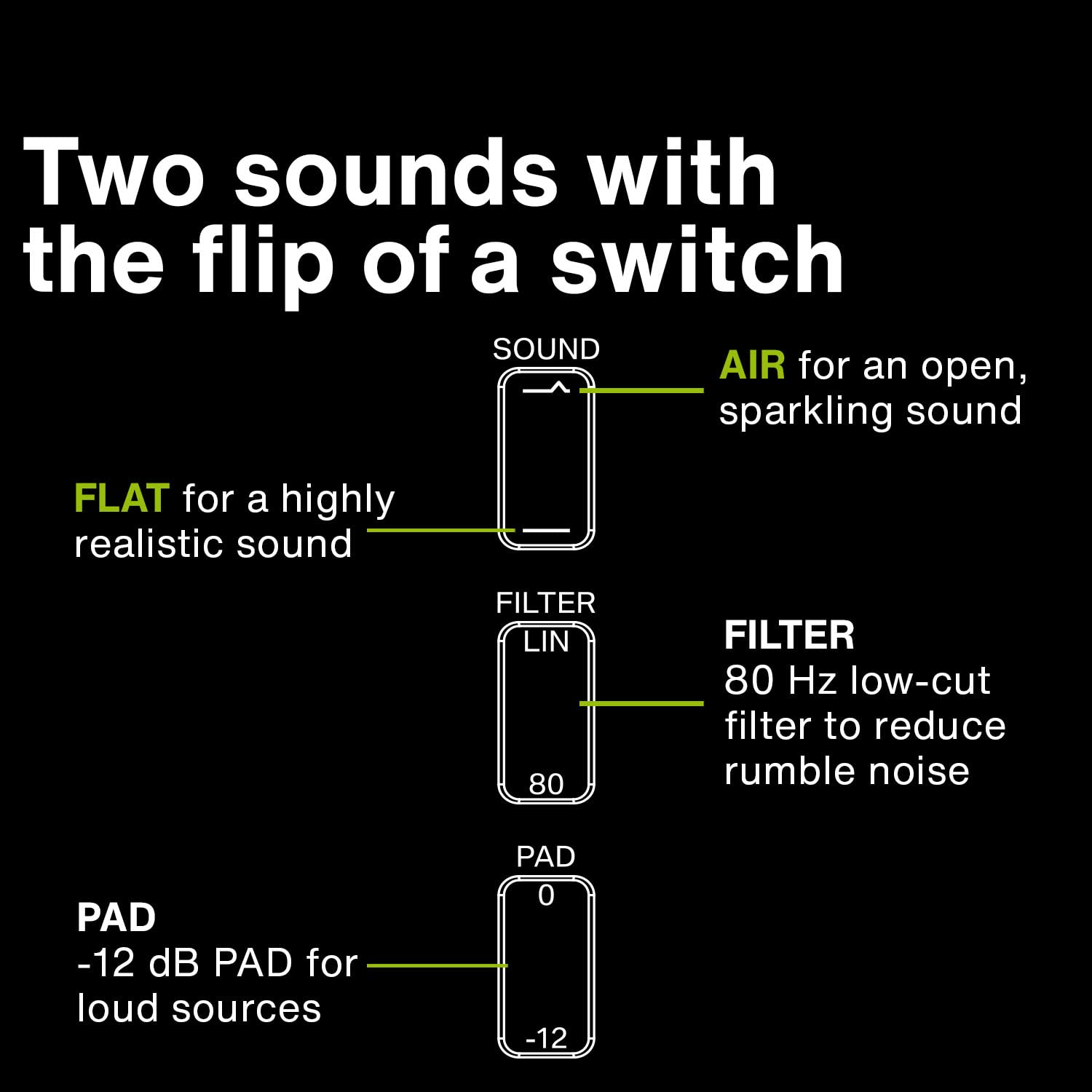 Two sounds with the flip of a switch

SOUND

AIR for an open, sparkling sound

FLAT for a highly realistic sound

FILTER

LIN

80

FILTER
80 Hz low-cut filter to reduce rumble noise

PAD

0

-12

PAD
-12 dB PAD for loud sources