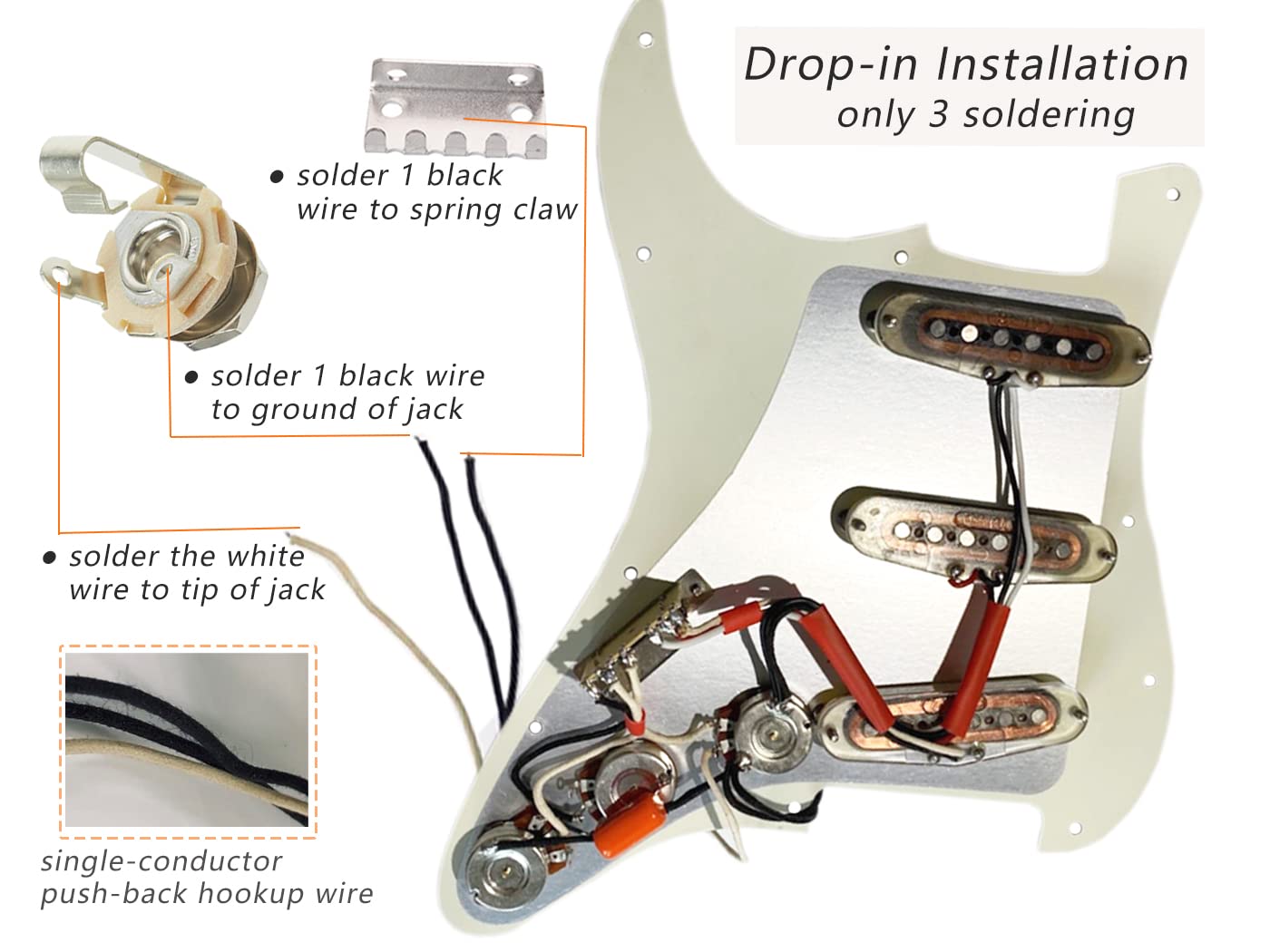 Drop-in Installation
only 3 soldering

● solder 1 black wire to spring claw

● solder 1 black wire to ground of jack

● solder the white wire to tip of jack

single-conductor push-back hookup wire