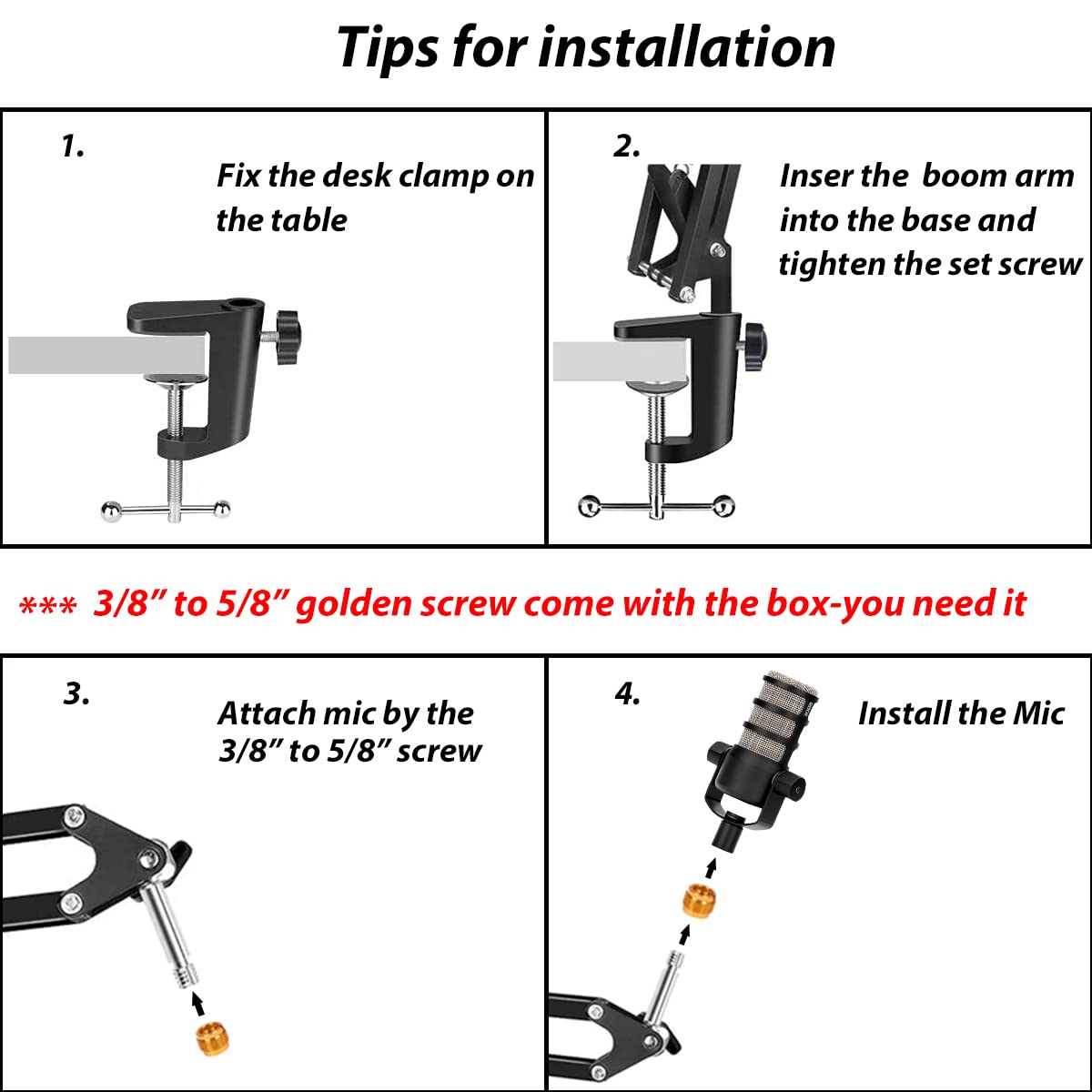 Tips for installation

1.

Fix the desk clamp on the table

2.

Inser the boom arm into the base and tighten the set screw

*** 3/8” to 5/8” golden screw come with the box-you need it

3.

Attach mic by the 3/8” to 5/8” screw

4.

Install the Mic