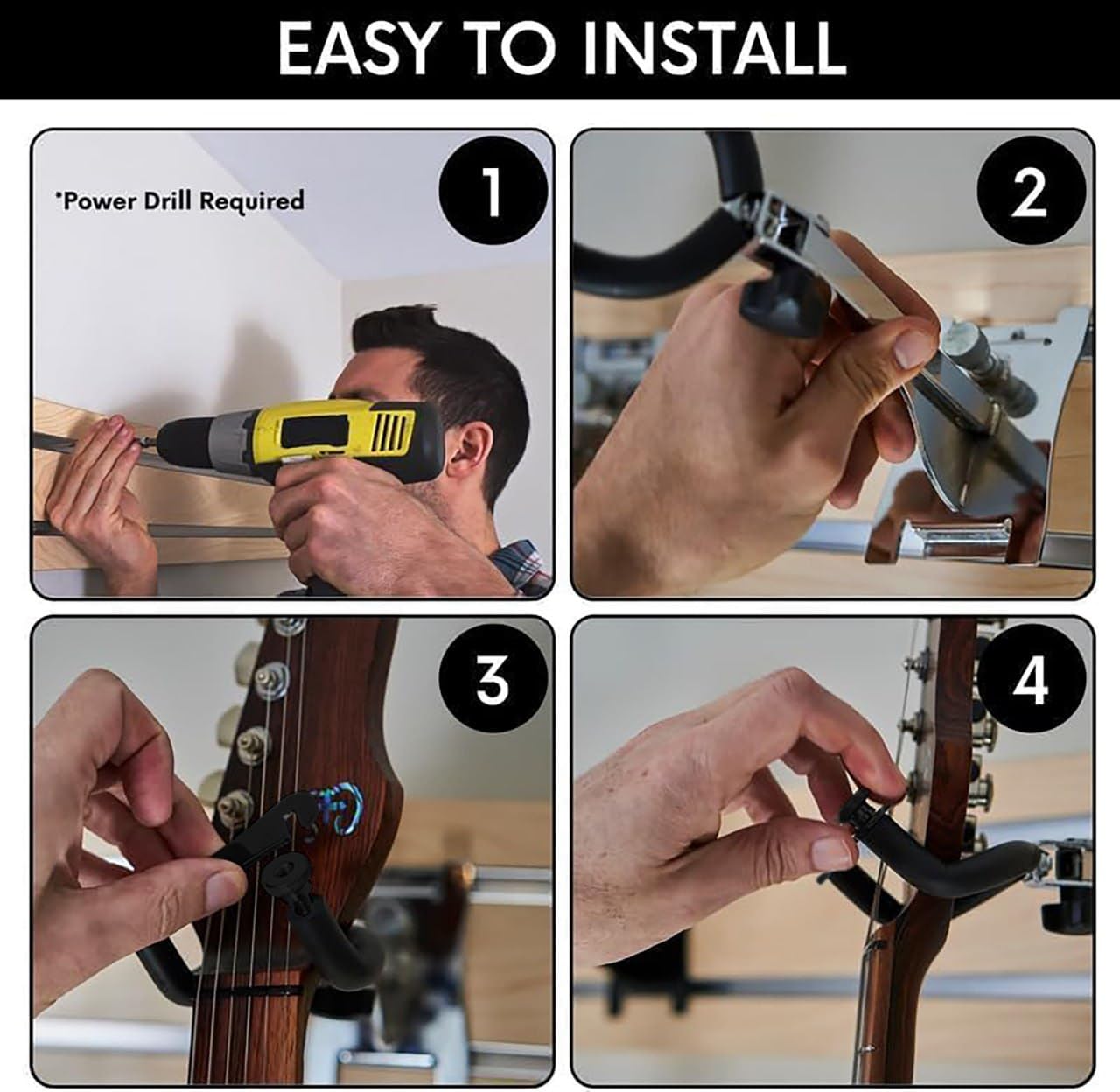 EASY TO INSTALL

*Power Drill Required

1

2

3

4