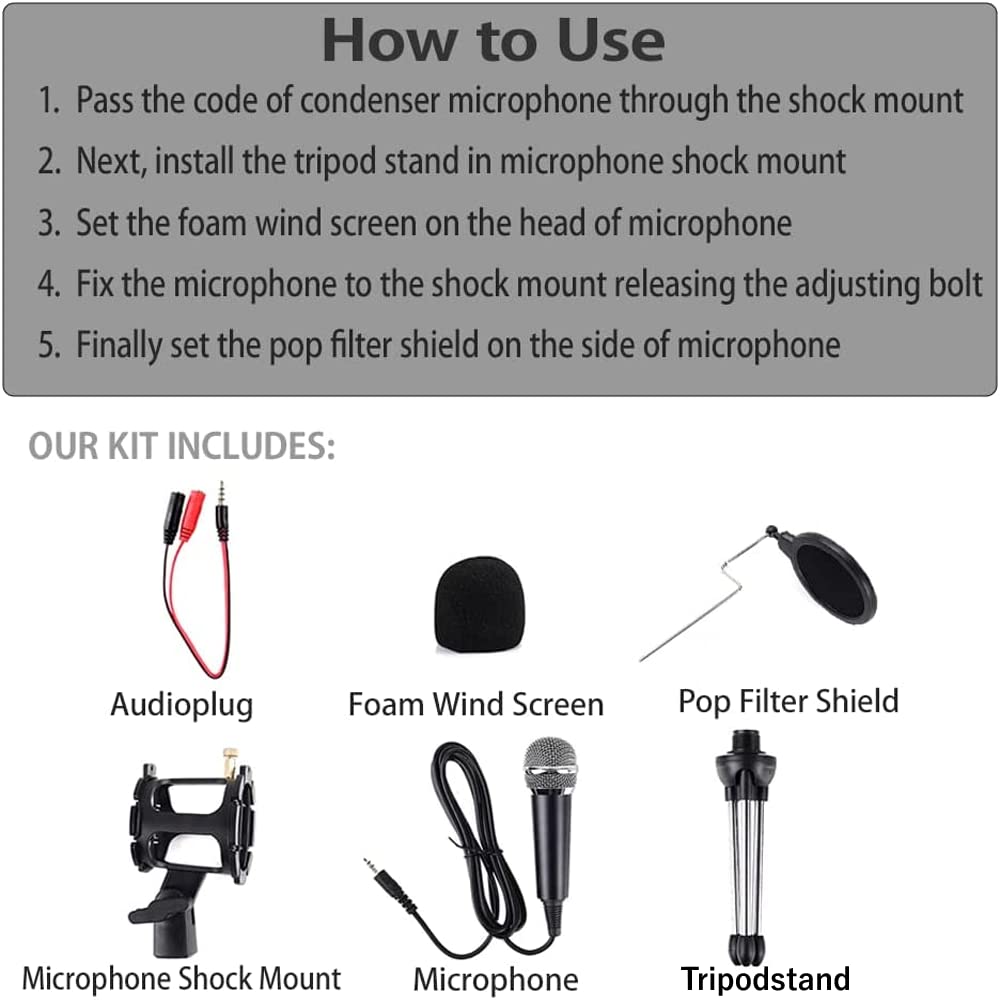 How to Use

1. Pass the code of condenser microphone through the shock mount
2. Next, install the tripod stand in microphone shock mount
3. Set the foam wind screen on the head of microphone
4. Fix the microphone to the shock mount releasing the adjusting bolt
5. Finally set the pop filter shield on the side of microphone

OUR KIT INCLUDES:

Audioplug

Foam Wind Screen

Pop Filter Shield

Microphone Shock Mount

Microphone

Tripodstand