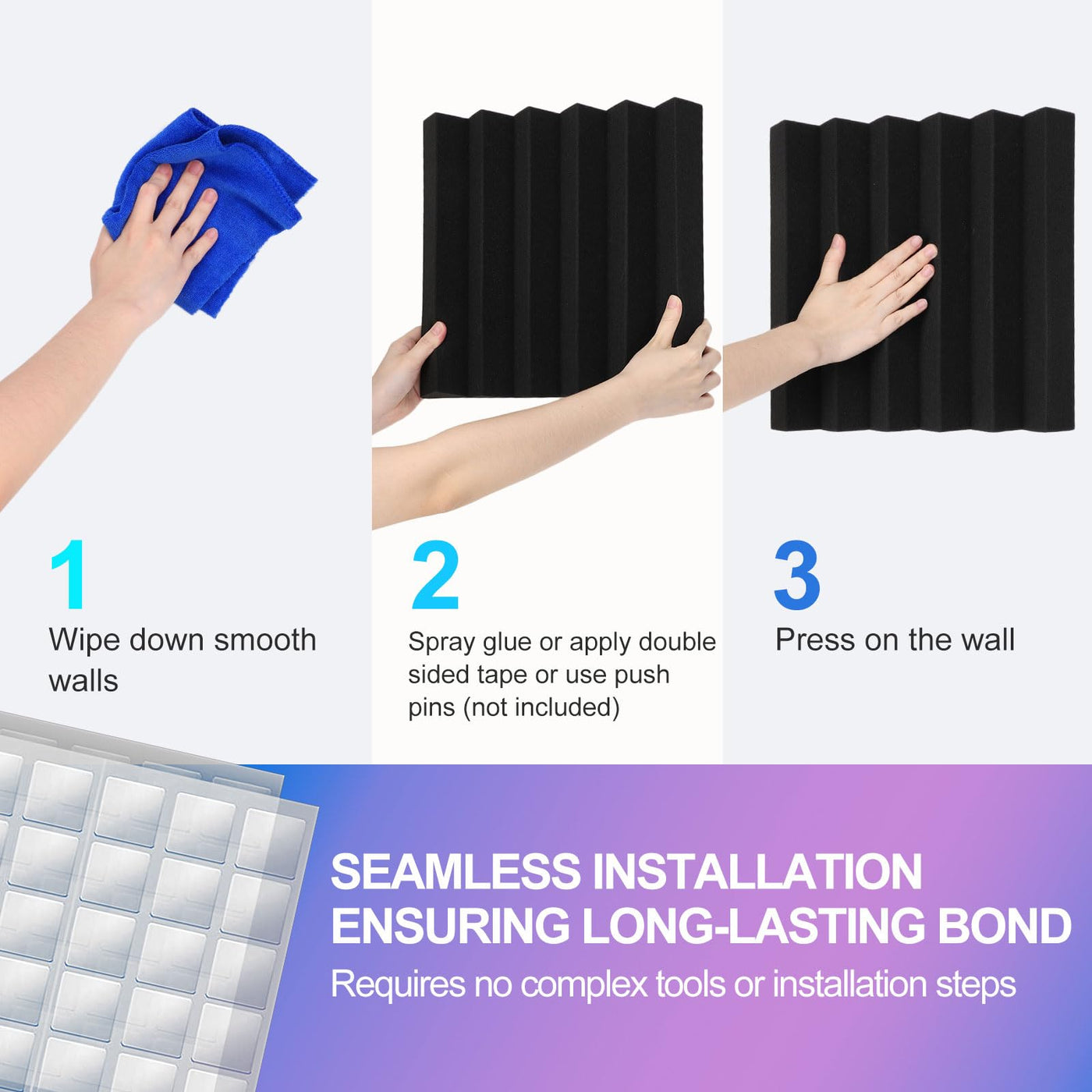 1
Wipe down smooth walls

2
Spray glue or apply double sided tape or use push pins (not included)

3
Press on the wall

SEAMLESS INSTALLATION ENSURING LONG-LASTING BOND
Requires no complex tools or installation steps