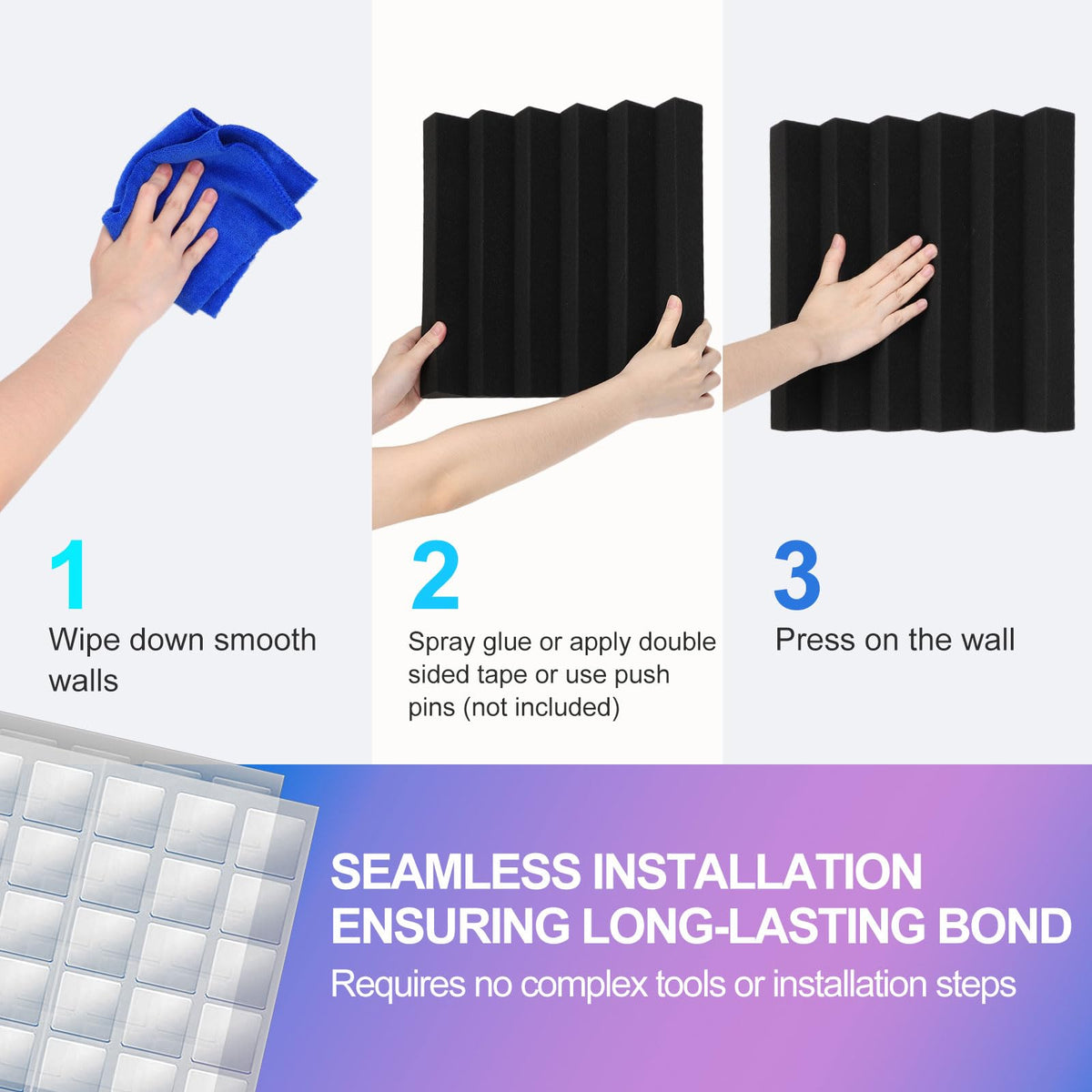 1
Wipe down smooth walls

2
Spray glue or apply double sided tape or use push pins (not included)

3
Press on the wall

SEAMLESS INSTALLATION ENSURING LONG-LASTING BOND

Requires no complex tools or installation steps