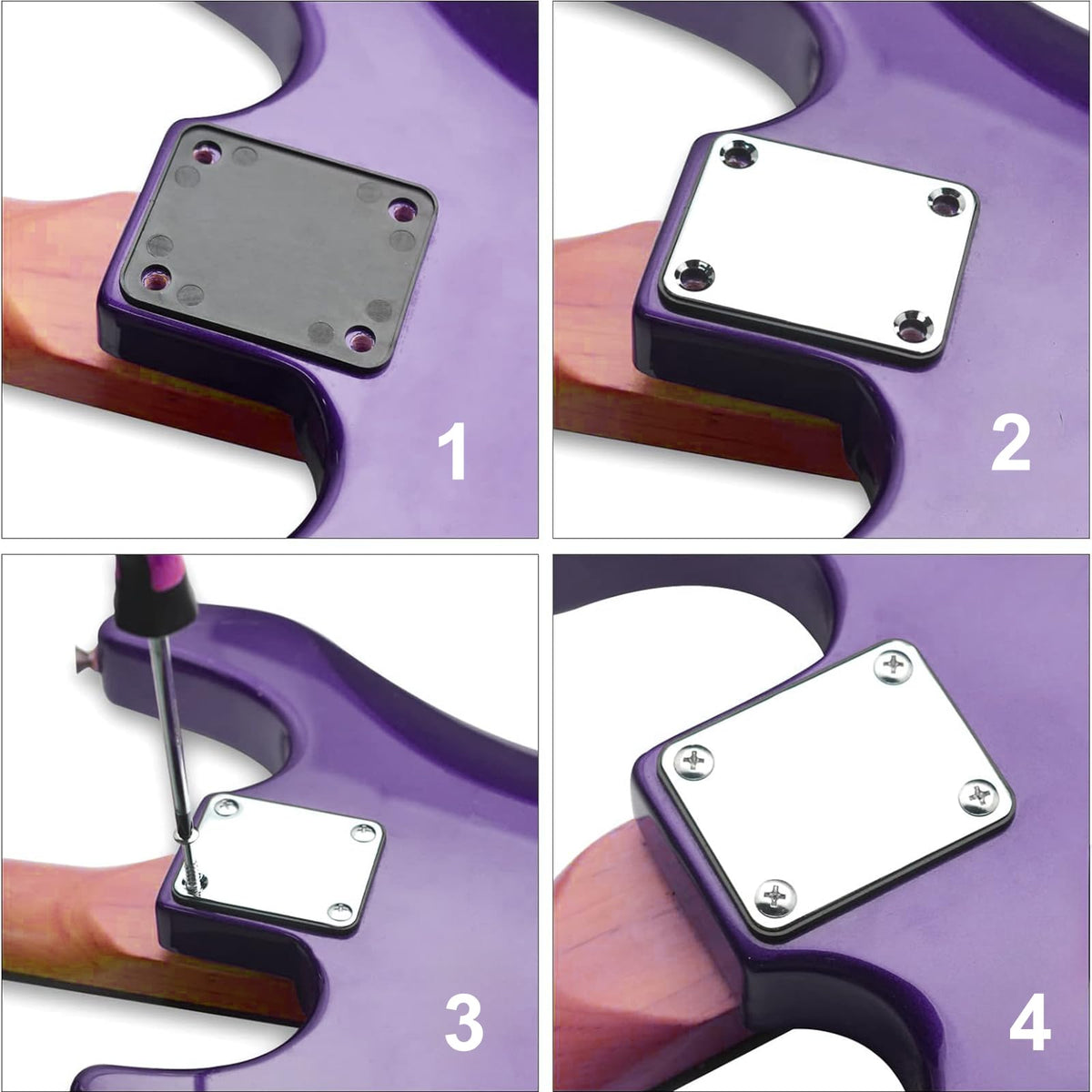 1

2

3

4