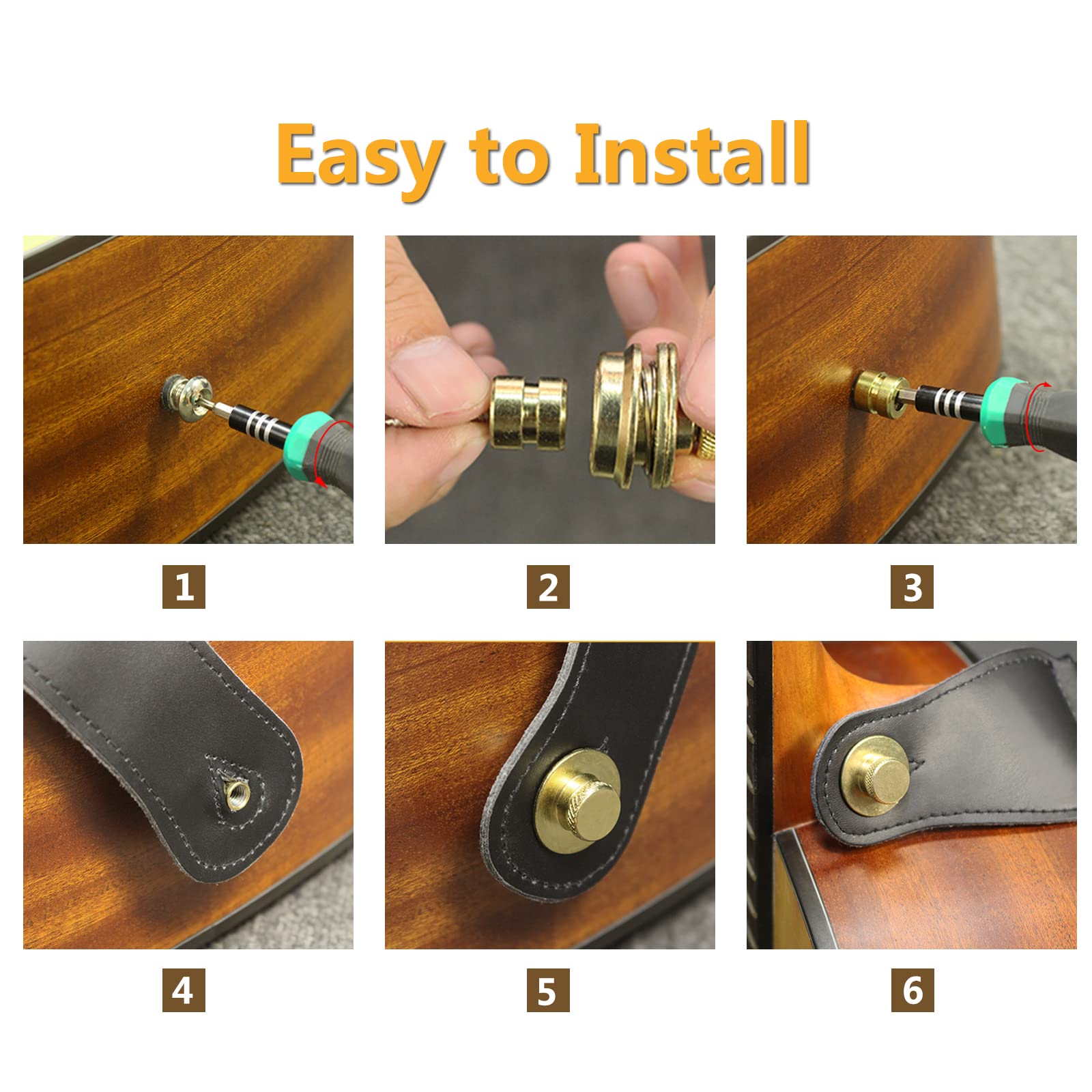 Easy to Install

1

2

3

4

5

6