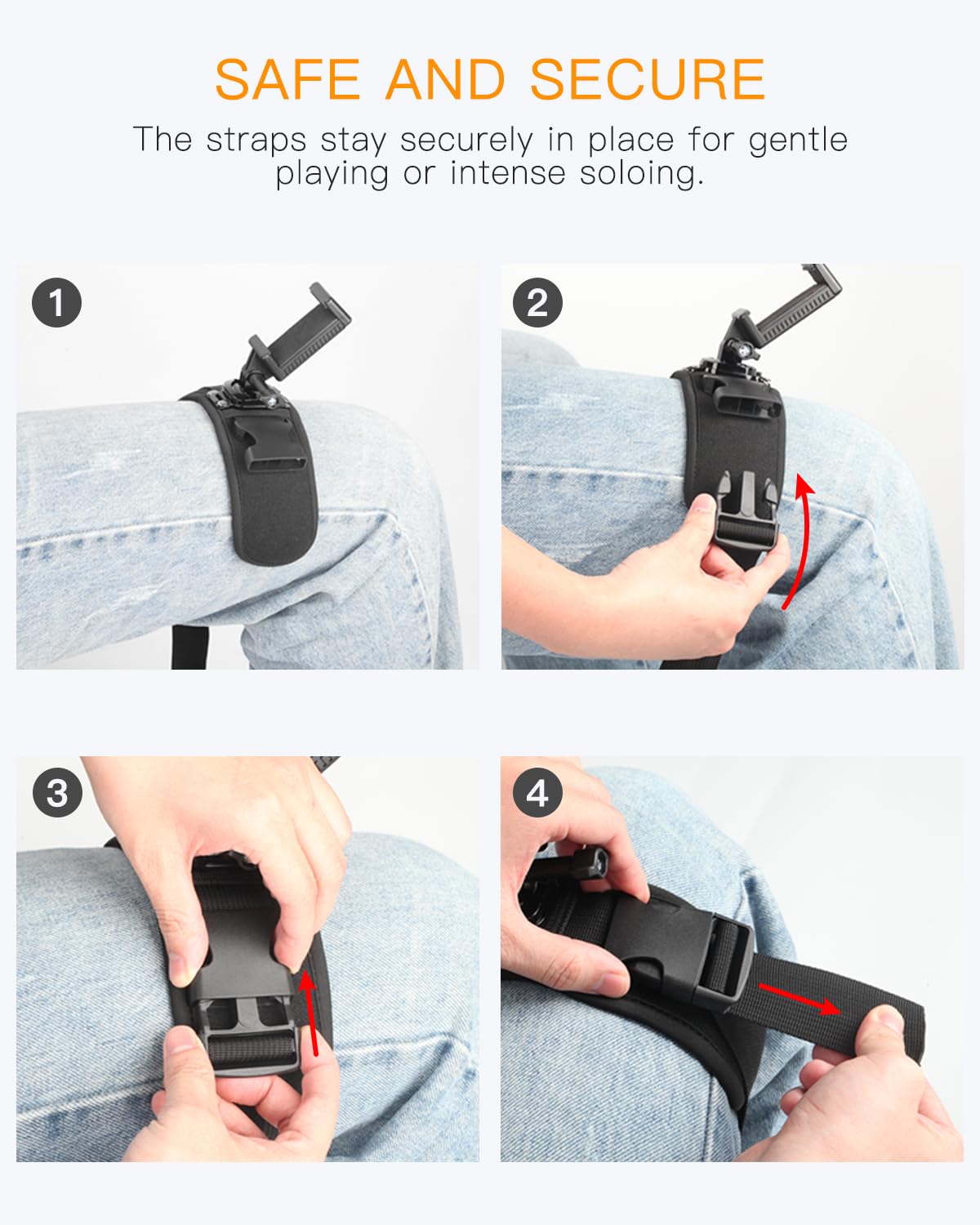 SAFE AND SECURE

The straps stay securely in place for gentle playing or intense soloing.

1

2

3

4