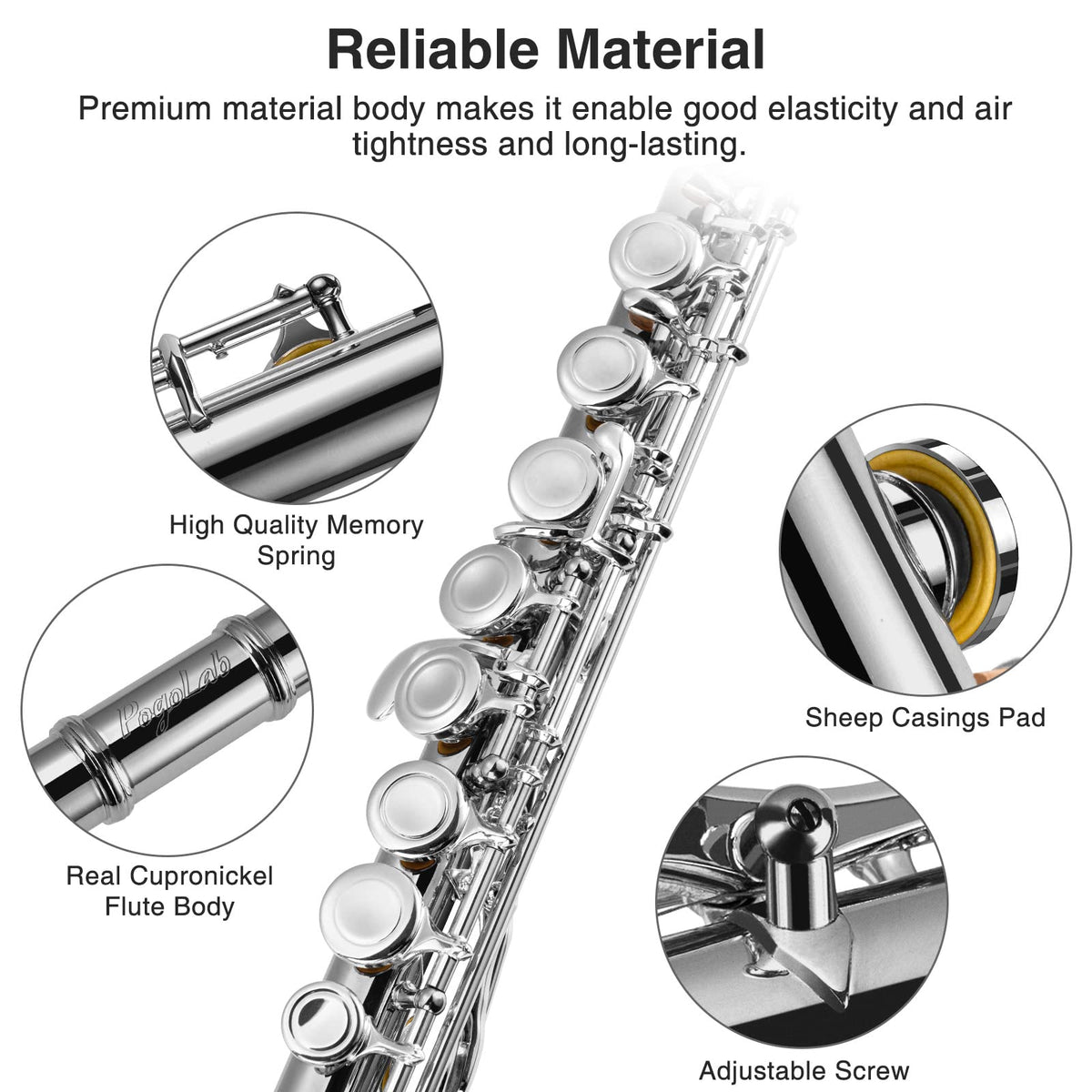 Reliable Material

Premium material body makes it enable good elasticity and air tightness and long-lasting.

High Quality Memory Spring

PogoLab

Real Cupronickel Flute Body

Sheep Casings Pad

Adjustable Screw