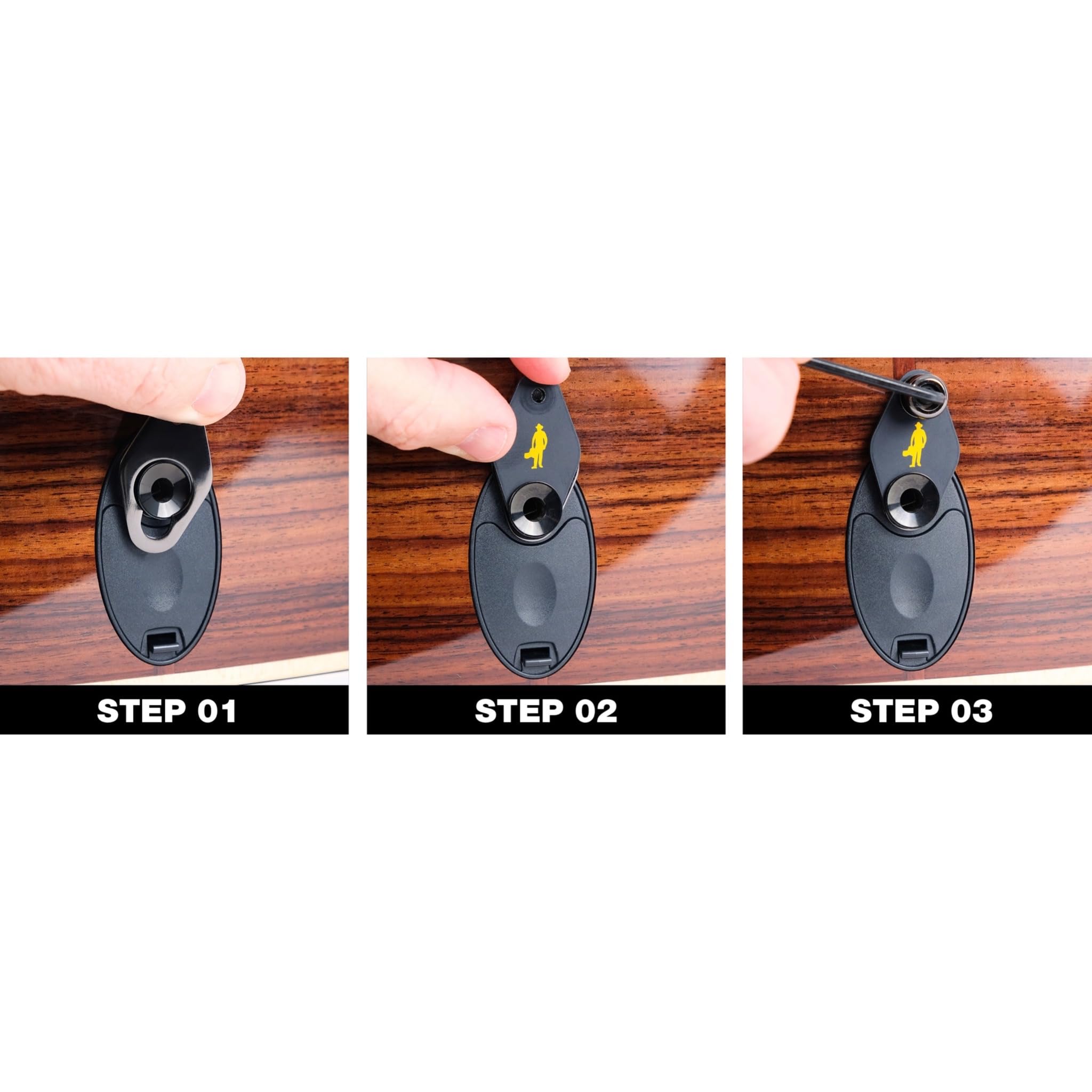 STEP 01

STEP 02

STEP 03