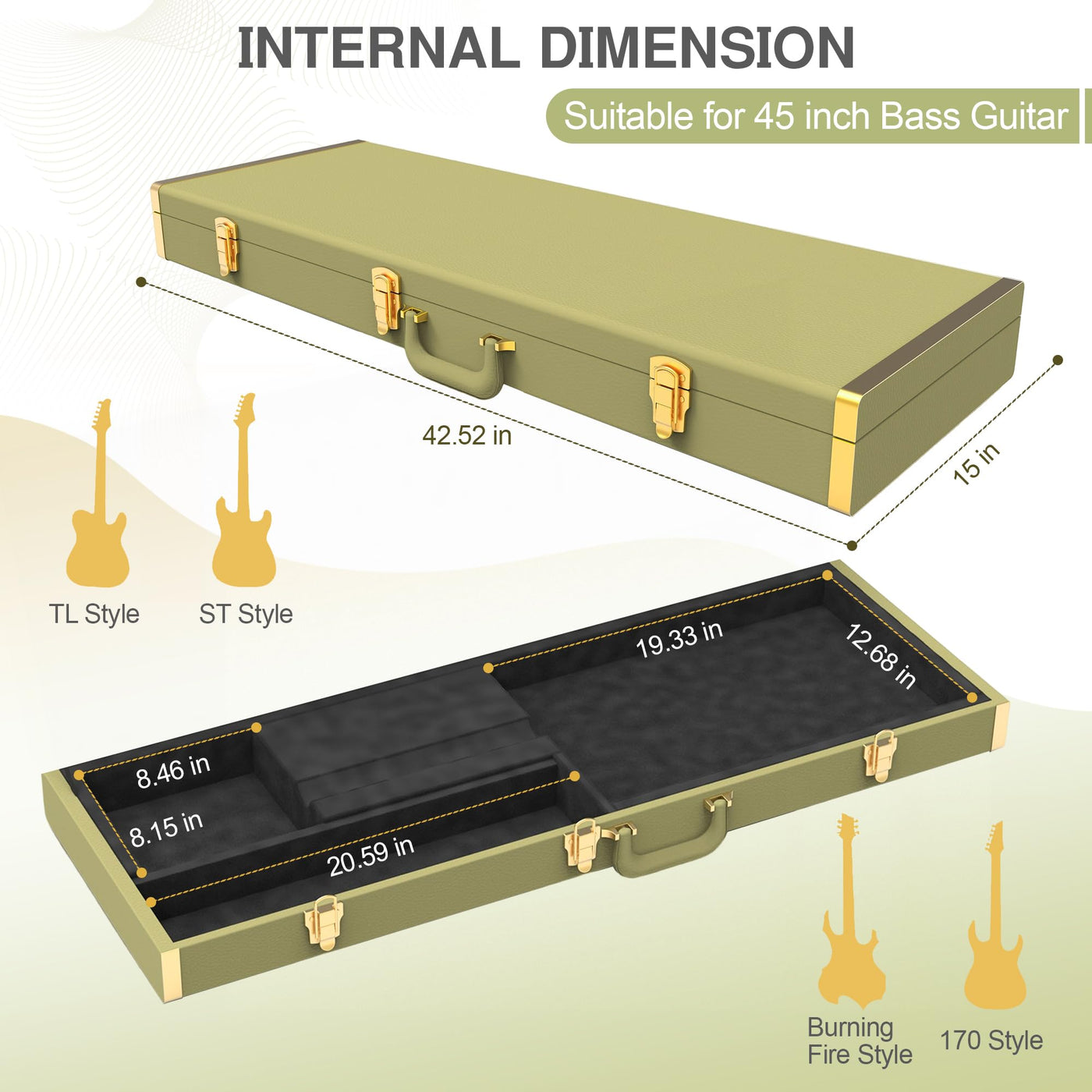 INTERNAL DIMENSION

Suitable for 45 inch Bass Guitar

42.52 in

15 in

TL Style

ST Style

19.33 in

12.68 in

8.46 in

8.15 in

20.59 in

Burning Fire Style

170 Style