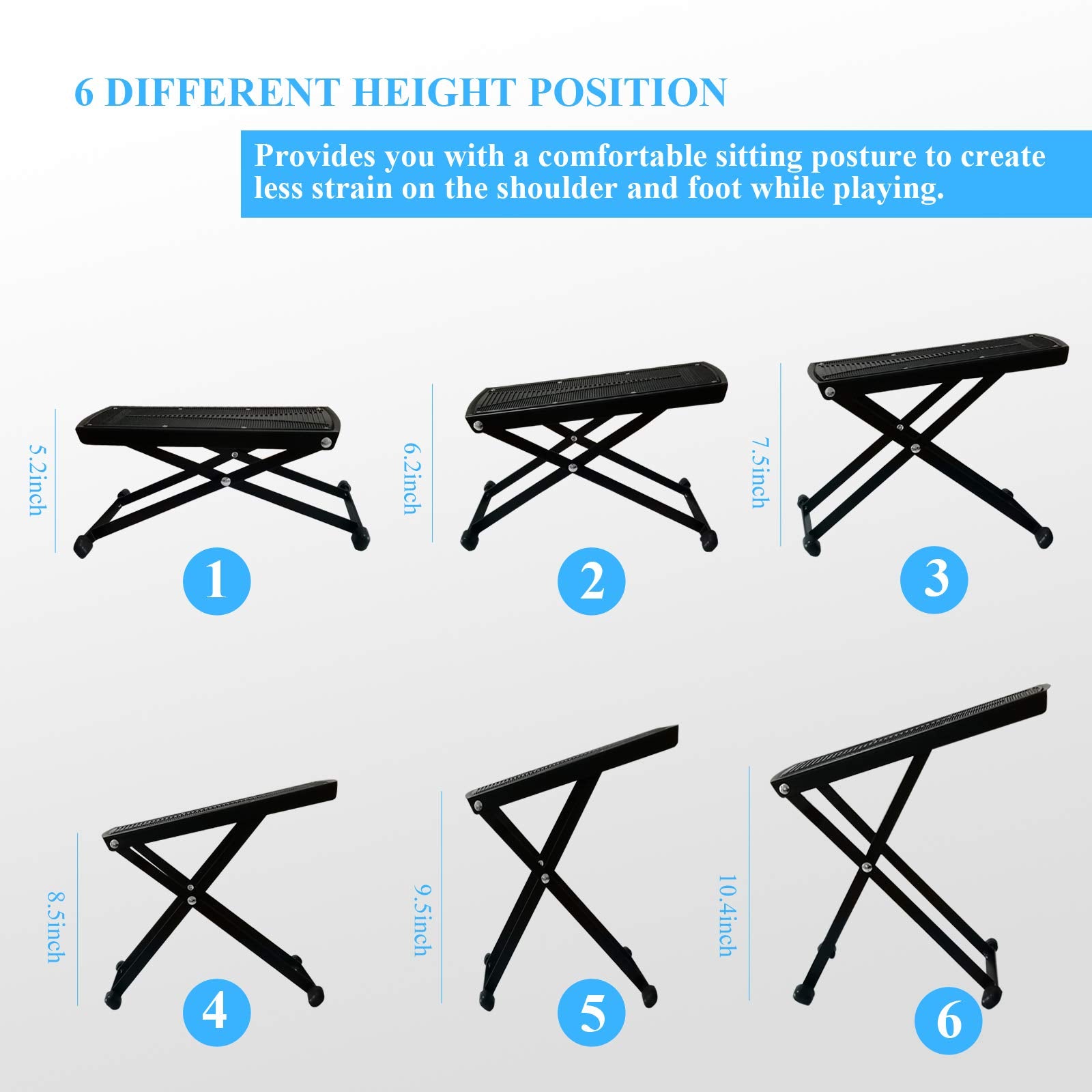 6 DIFFERENT HEIGHT POSITION

Provides you with a comfortable sitting posture to create less strain on the shoulder and foot while playing.

5.2inch

1

6.2inch

2

7.5inch

3

8.5inch

4

9.5inch

5

10.4inch

6