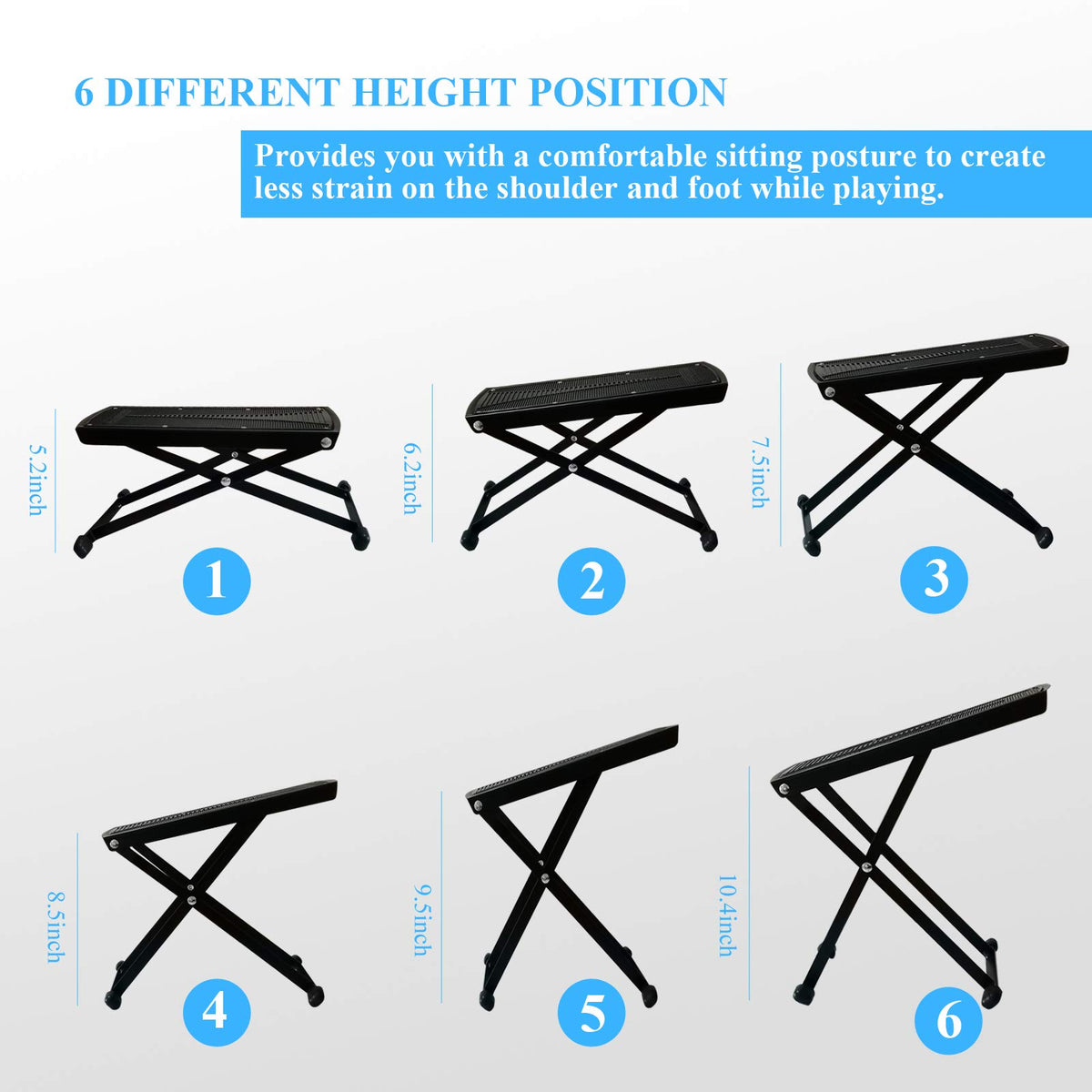 6 DIFFERENT HEIGHT POSITION

Provides you with a comfortable sitting posture to create less strain on the shoulder and foot while playing.

5.2inch
1

6.2inch
2

7.5inch
3

8.5inch
4

9.5inch
5

10.4inch
6