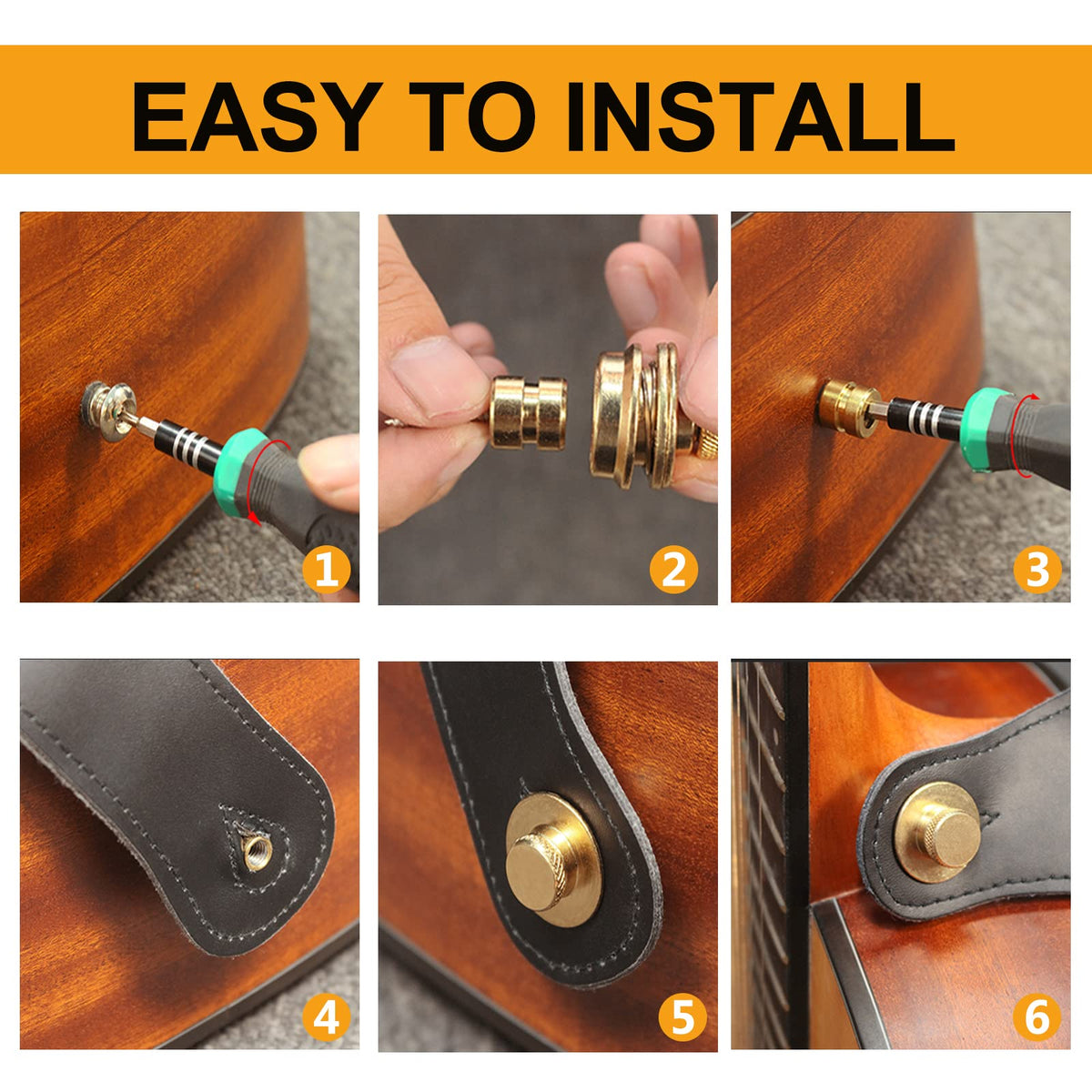 EASY TO INSTALL

1

2

3

4

5

6