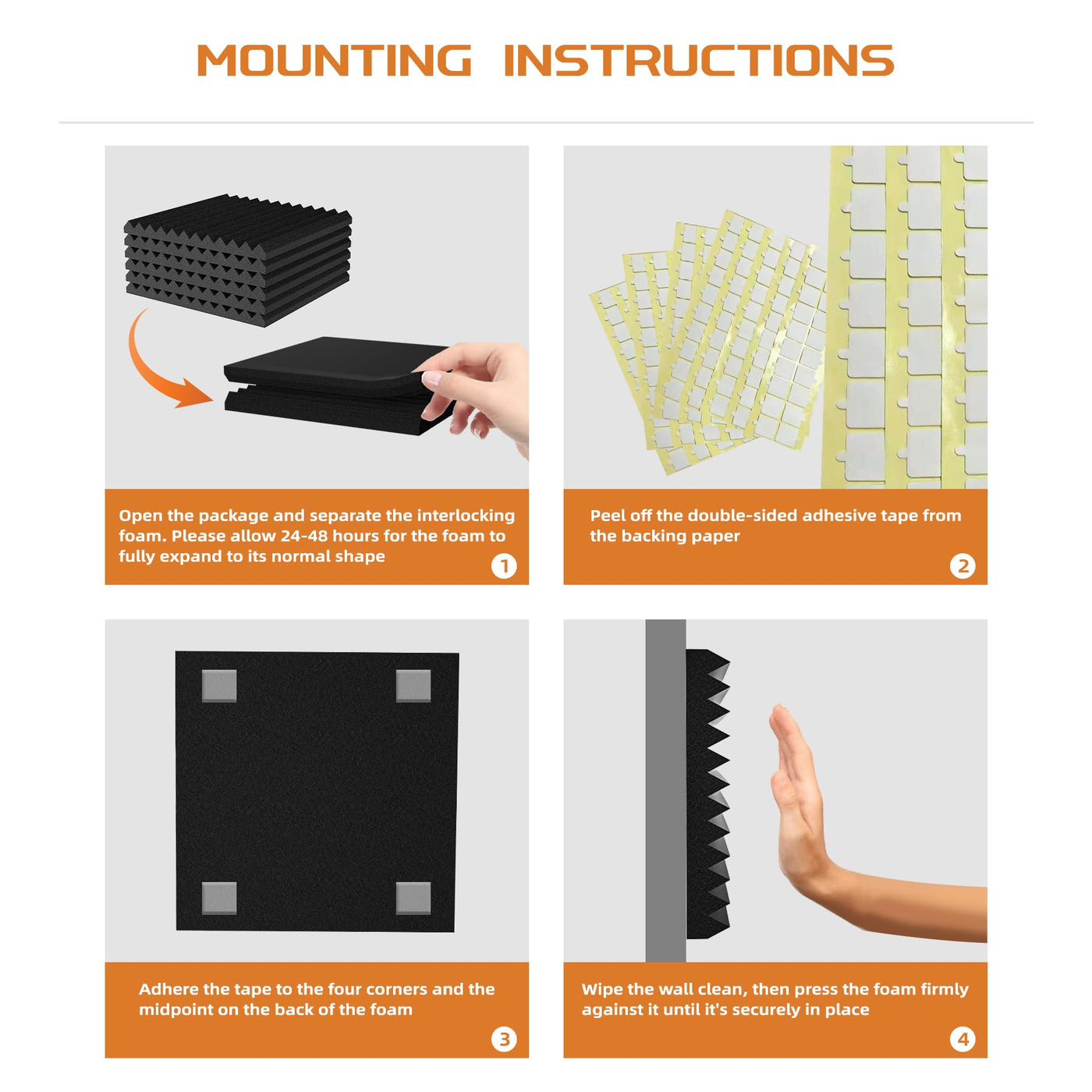 MOUNTING INSTRUCTIONS

Open the package and separate the interlocking foam. Please allow 24-48 hours for the foam to fully expand to its normal shape

1

Peel off the double-sided adhesive tape from the backing paper

2

Adhere the tape to the four corners and the midpoint on the back of the foam

3

Wipe the wall clean, then press the foam firmly against it until it's securely in place

4