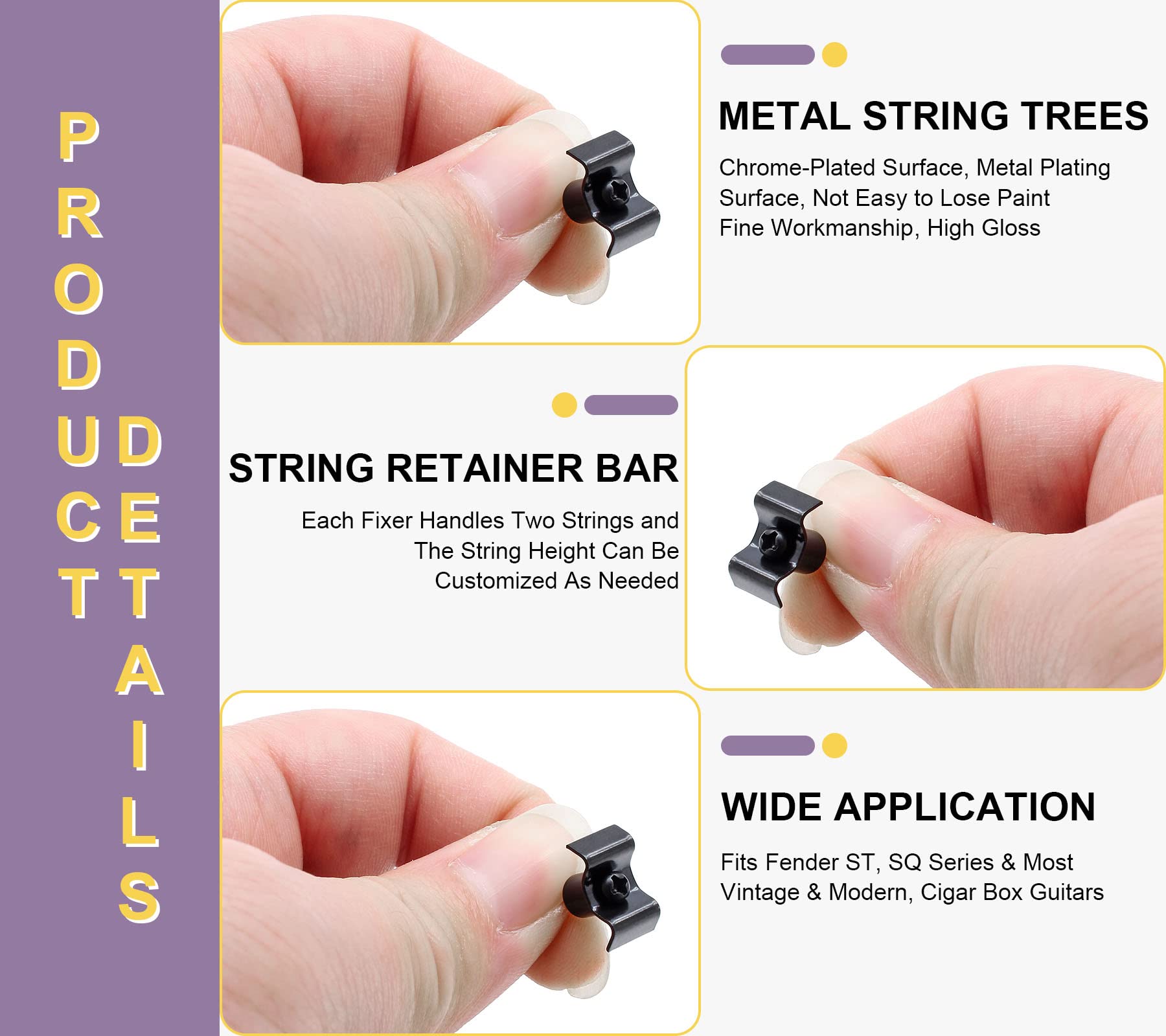 PRODUCT DETAILS

METAL STRING TREES

Chrome-Plated Surface, Metal Plating Surface, Not Easy to Lose Paint
Fine Workmanship, High Gloss

STRING RETAINER BAR

Each Fixer Handles Two Strings and The String Height Can Be Customized As Needed

WIDE APPLICATION

Fits Fender ST, SQ Series & Most Vintage & Modern, Cigar Box Guitars