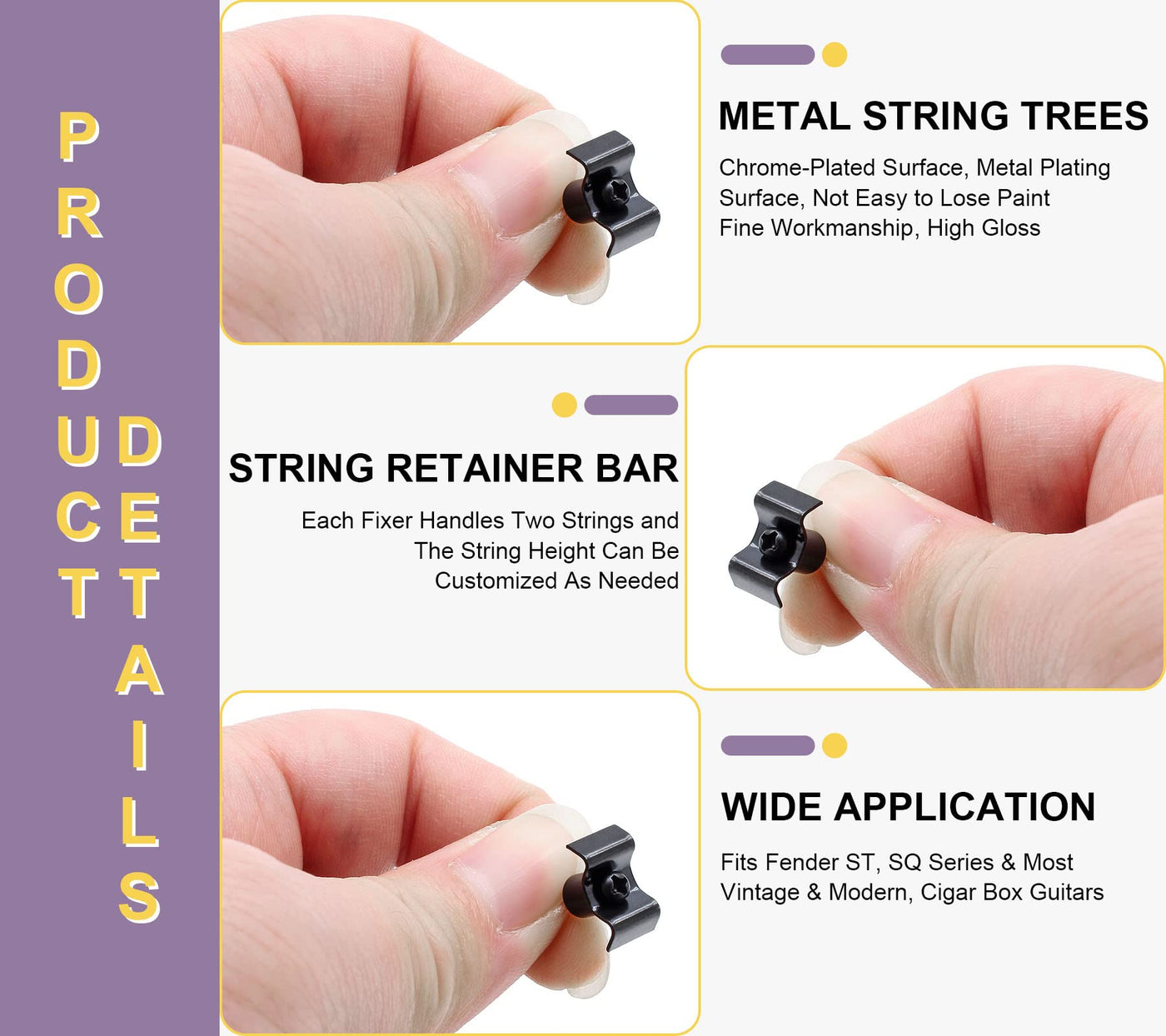 PRODUCT DETAILS

METAL STRING TREES

Chrome-Plated Surface, Metal Plating Surface, Not Easy to Lose Paint Fine Workmanship, High Gloss

STRING RETAINER BAR

Each Fixer Handles Two Strings and The String Height Can Be Customized As Needed

WIDE APPLICATION

Fits Fender ST, SQ Series & Most Vintage & Modern, Cigar Box Guitars