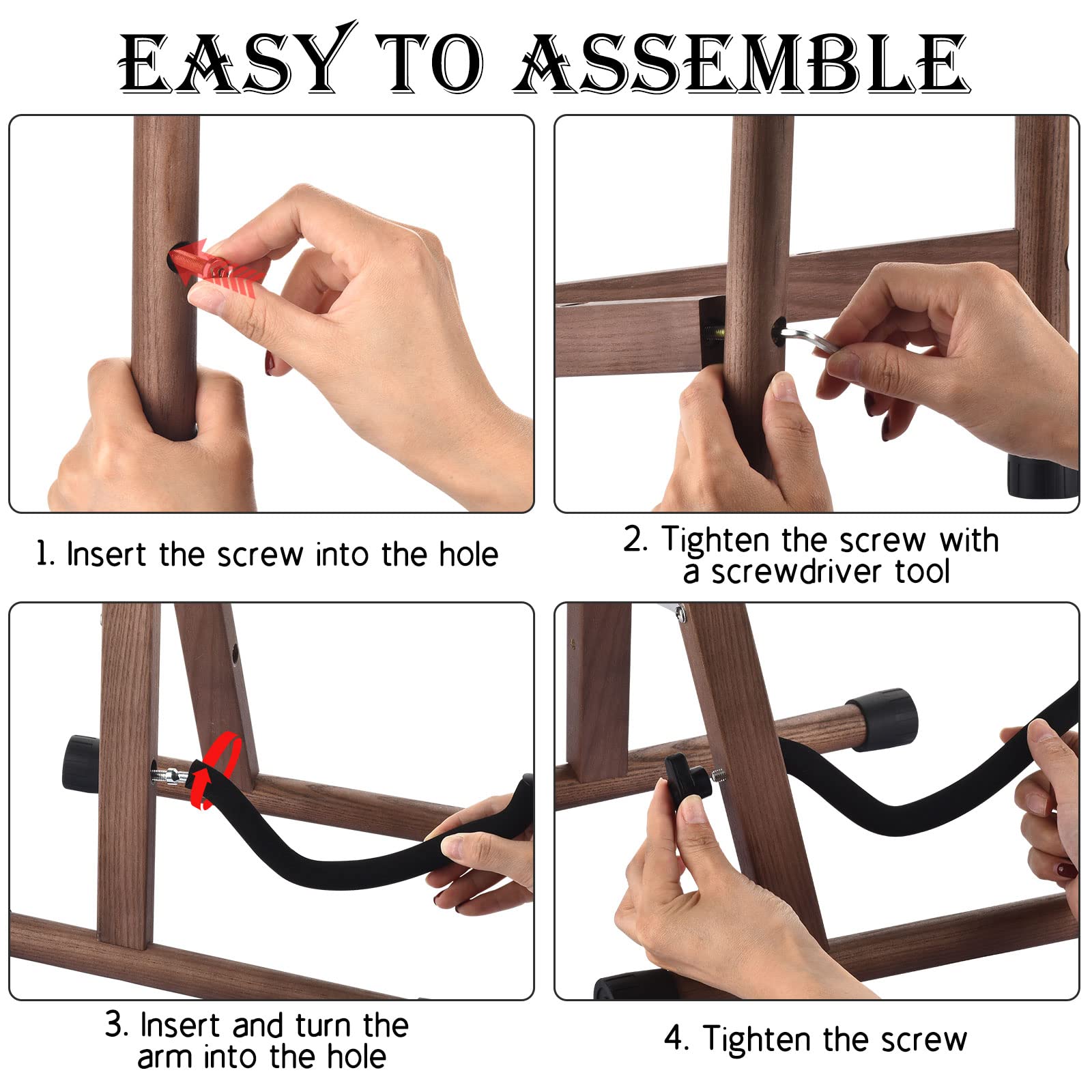 EASY TO ASSEMBLE

1. Insert the screw into the hole

2. Tighten the screw with a screwdriver tool

3. Insert and turn the arm into the hole

4. Tighten the screw