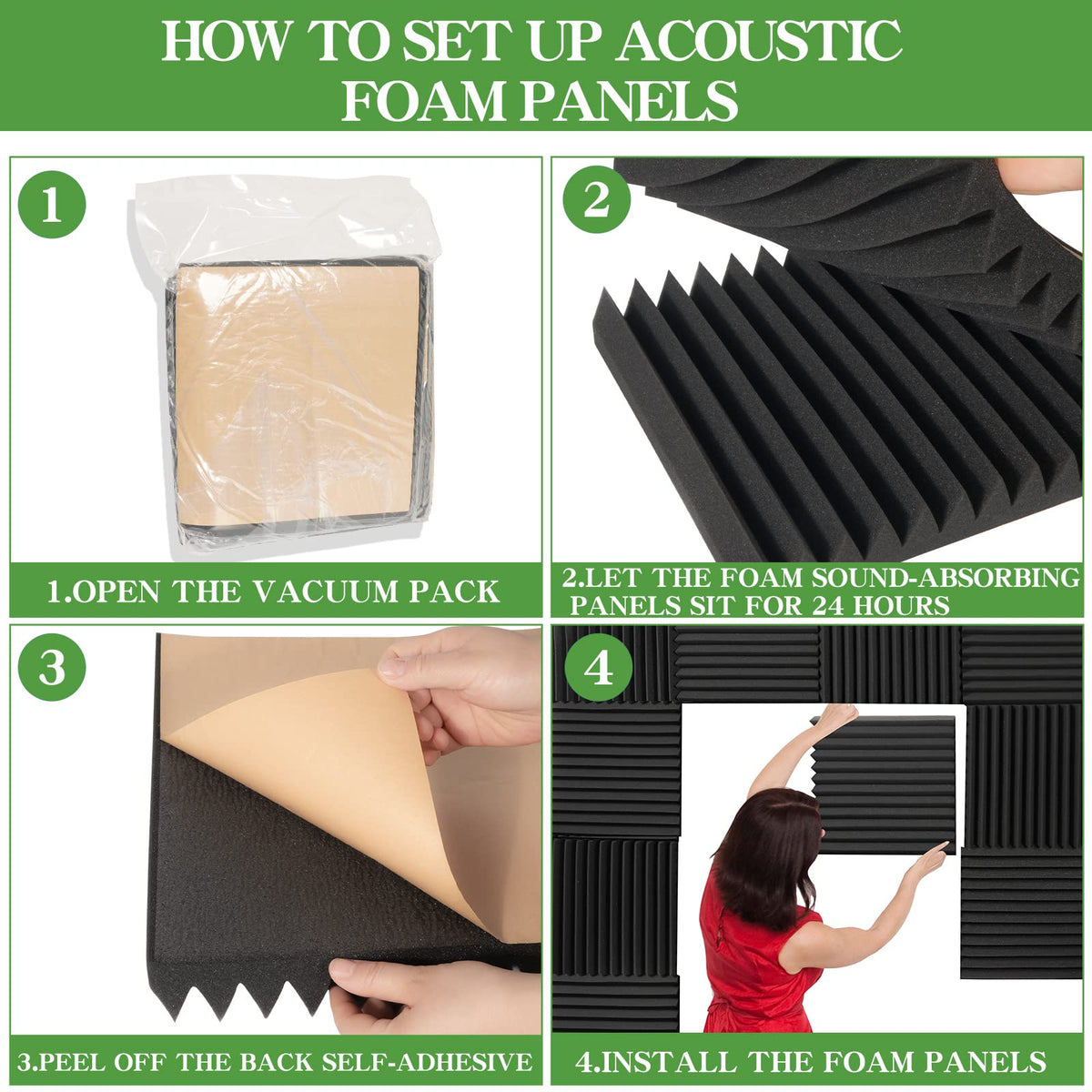 HOW TO SET UP ACOUSTIC FOAM PANELS

1

1.OPEN THE VACUUM PACK

2

2.LET THE FOAM SOUND-ABSORBING PANELS SIT FOR 24 HOURS

3

3.PEEL OFF THE BACK SELF-ADHESIVE

4

4.INSTALL THE FOAM PANELS