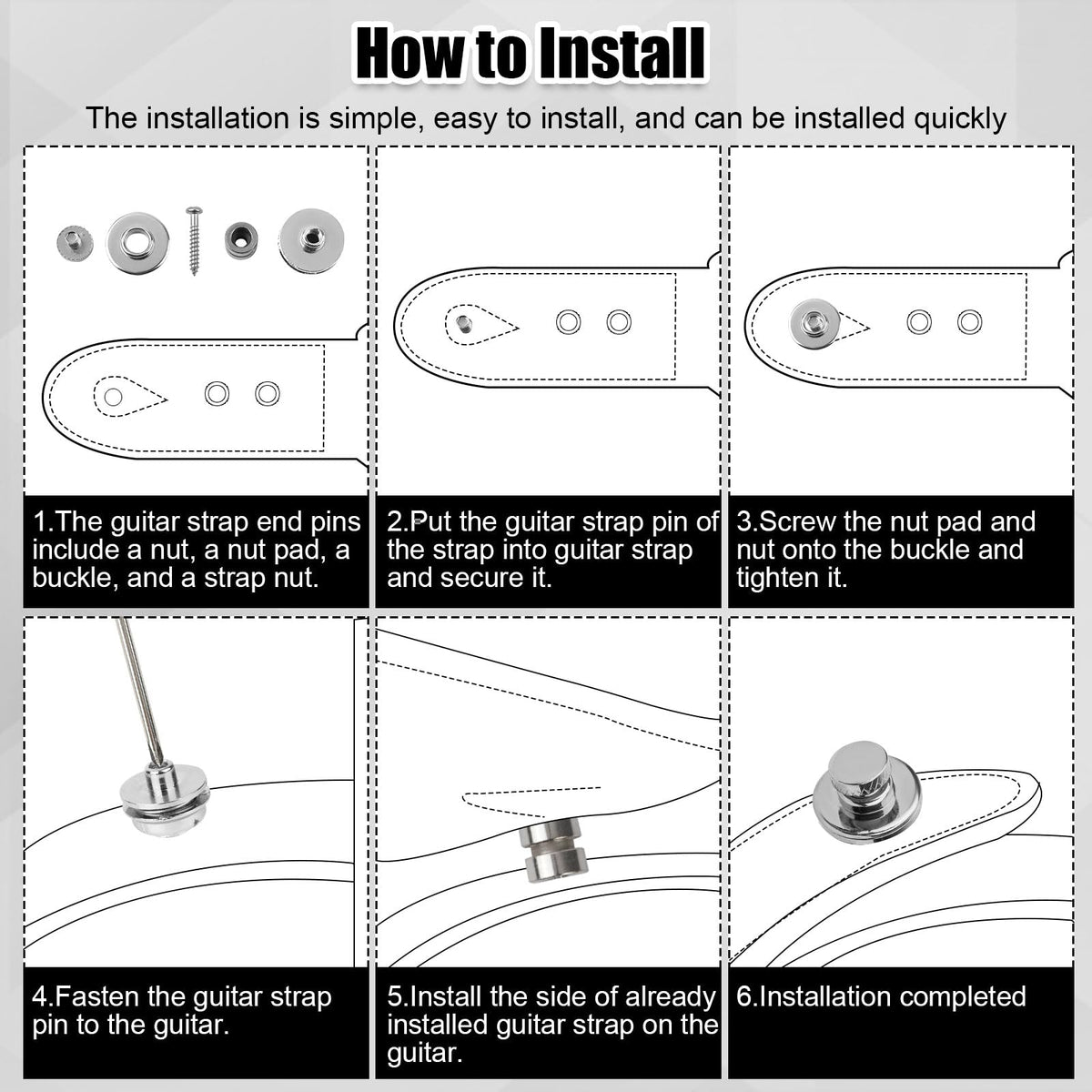 How to Install

The installation is simple, easy to install, and can be installed quickly

1.The guitar strap end pins include a nut, a nut pad, a buckle, and a strap nut.

2.Put the guitar strap pin of the strap into guitar strap and secure it.

3.Screw the nut pad and nut onto the buckle and tighten it.

4.Fasten the guitar strap pin to the guitar.

5.Install the side of already installed guitar strap on the guitar.

6.Installation completed