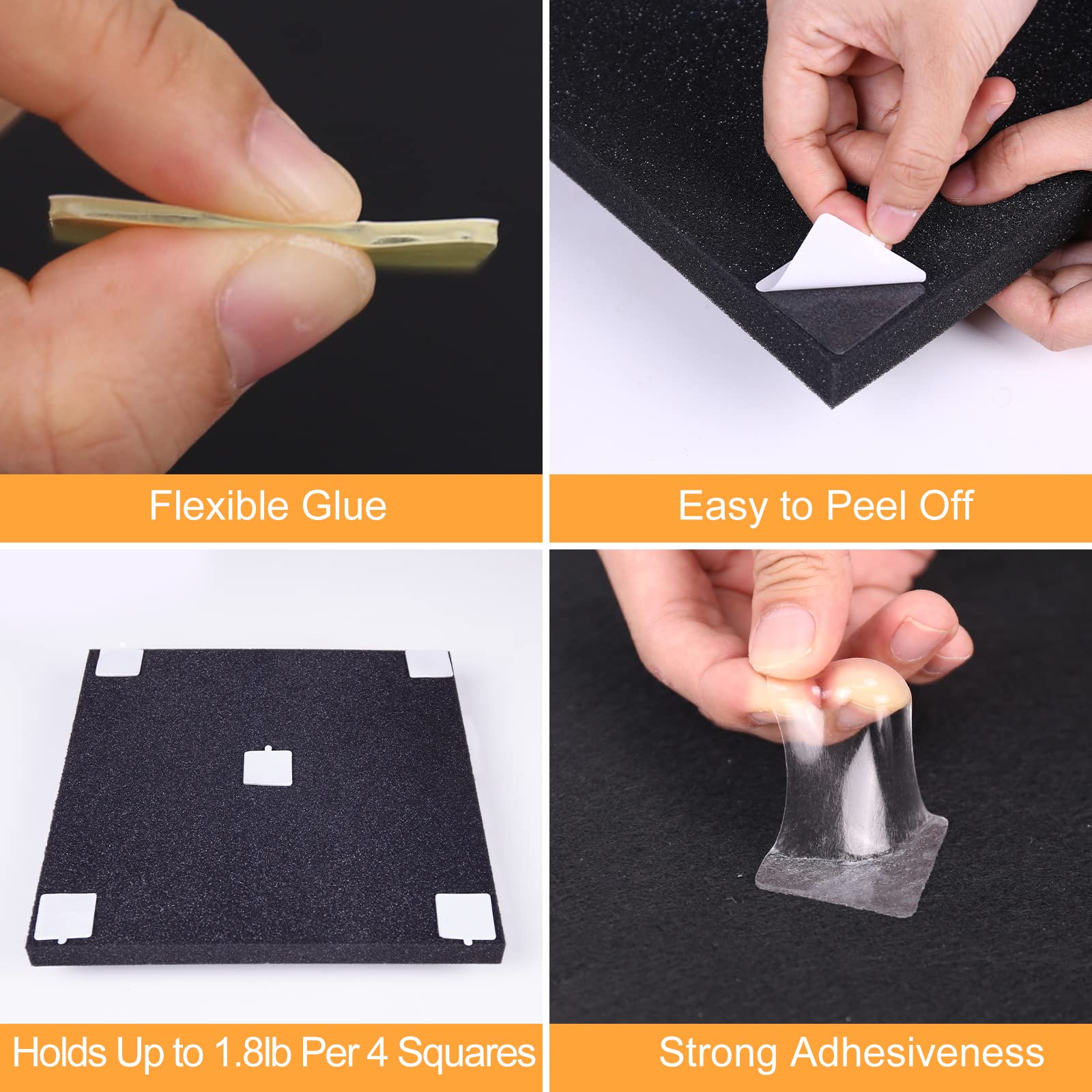 Flexible Glue

Easy to Peel Off

Holds Up to 1.8lb Per 4 Squares

Strong Adhesiveness