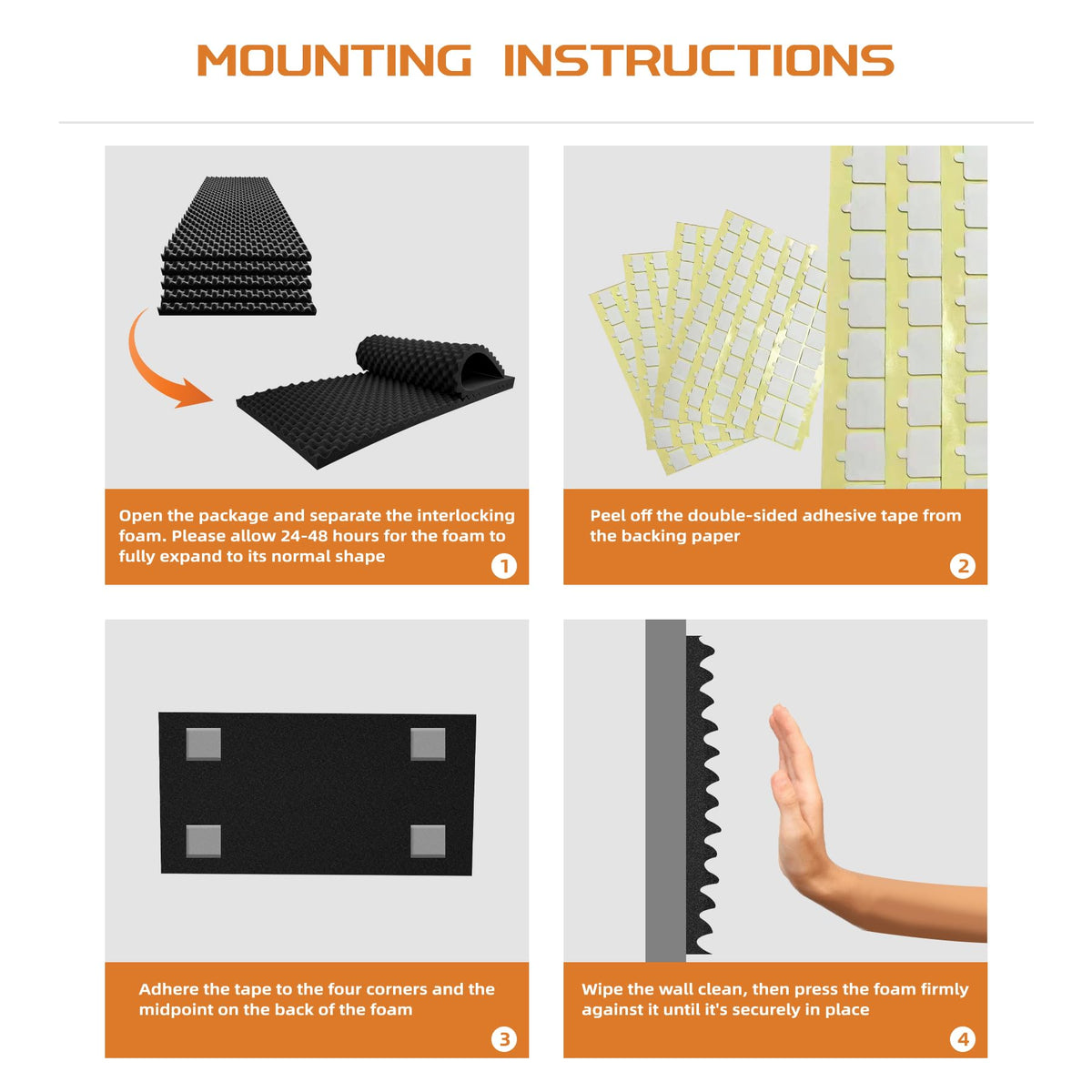 MOUNTING INSTRUCTIONS

Open the package and separate the interlocking foam. Please allow 24-48 hours for the foam to fully expand to its normal shape

1

Peel off the double-sided adhesive tape from the backing paper

2

Adhere the tape to the four corners and the midpoint on the back of the foam

3

Wipe the wall clean, then press the foam firmly against it until it's securely in place

4