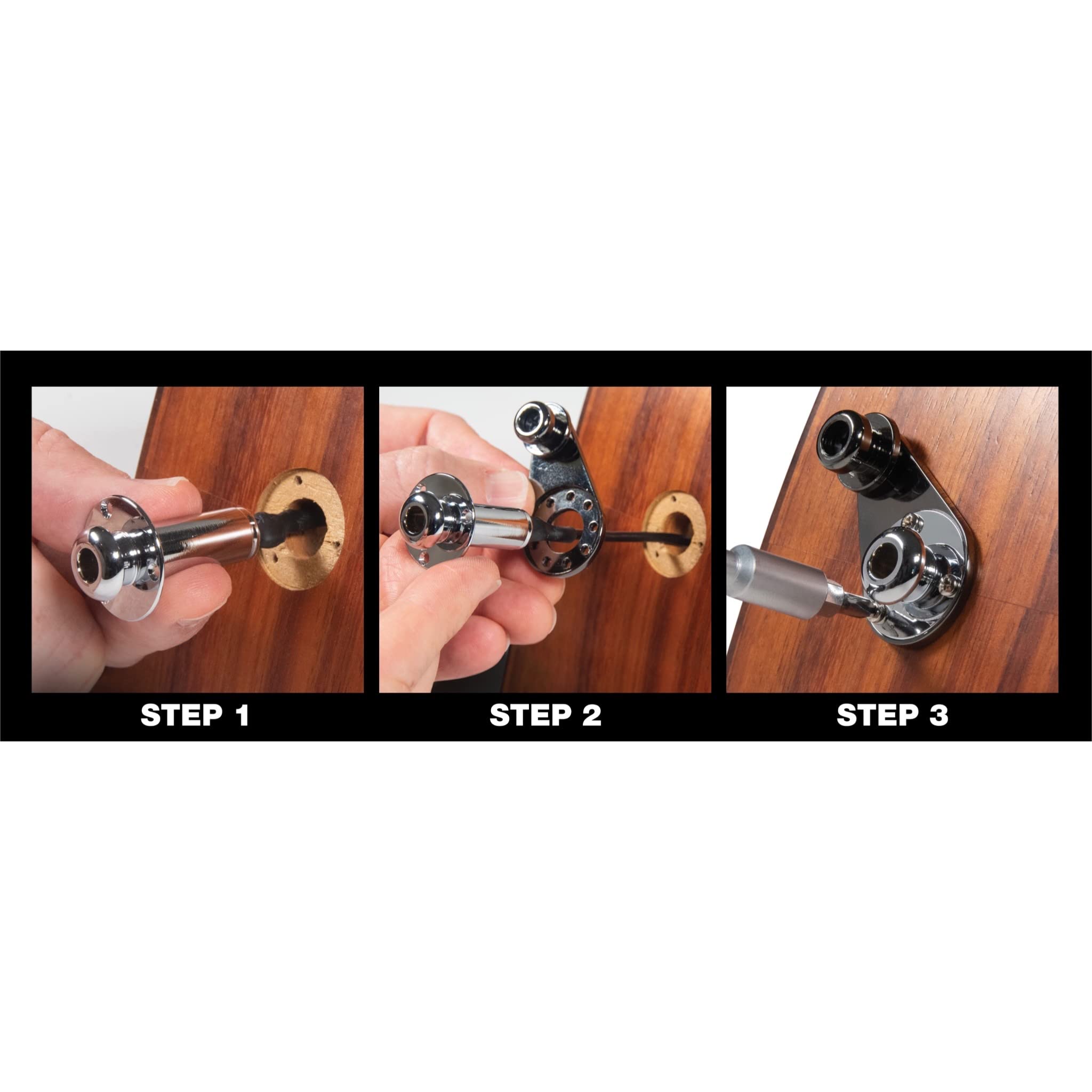 STEP 1

STEP 2

STEP 3