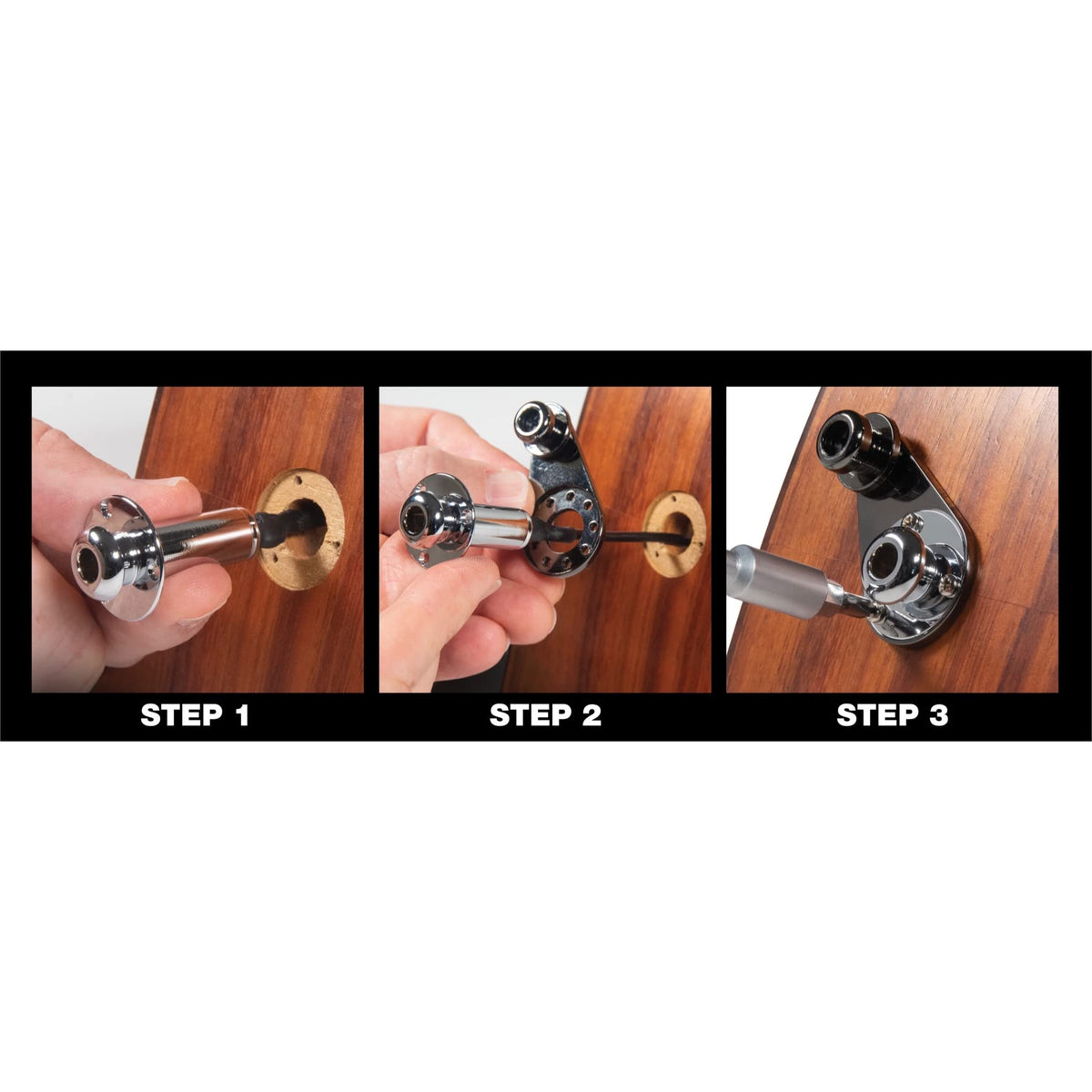 STEP 1

STEP 2

STEP 3