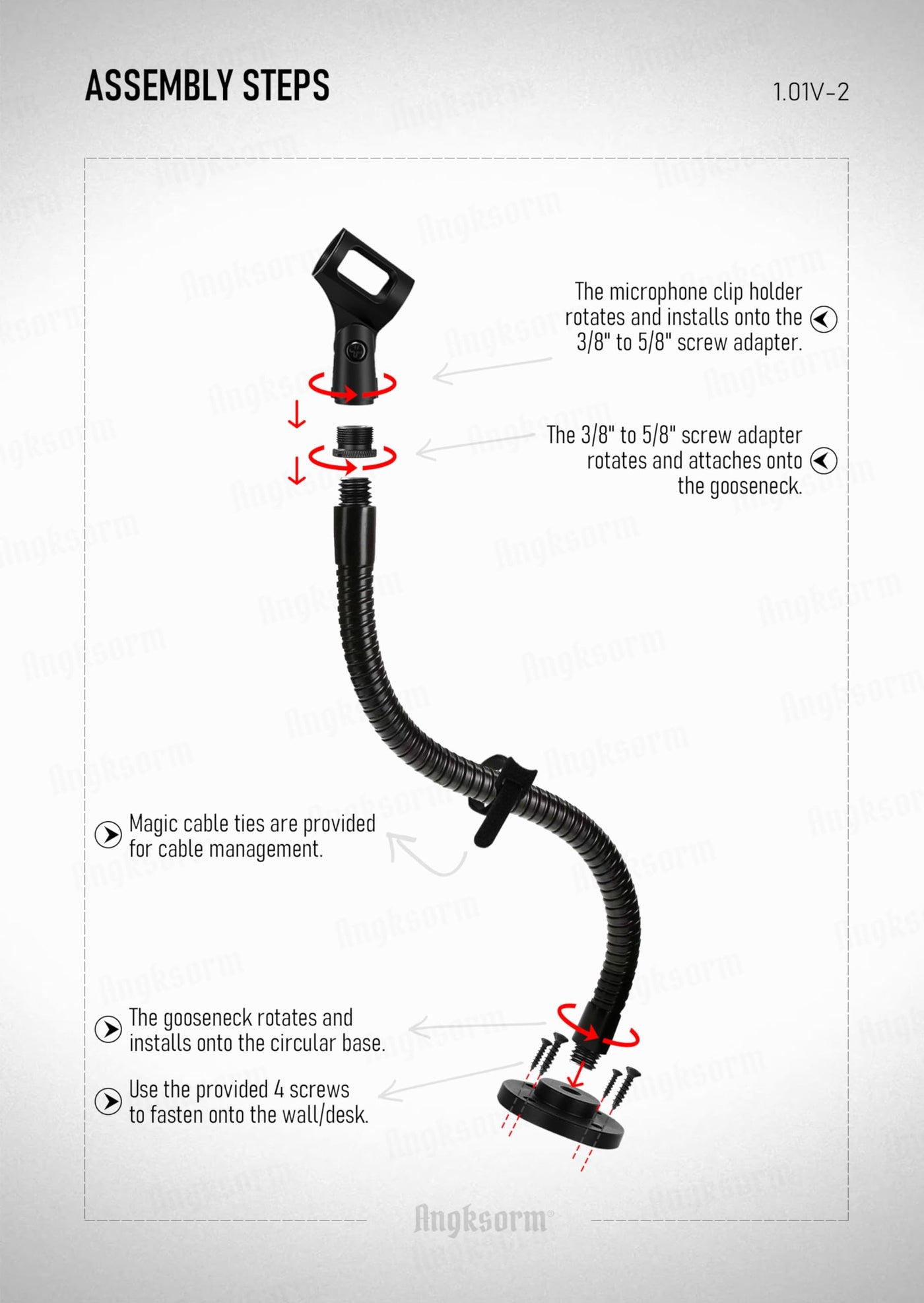 ASSEMBLY STEPS

1.01V-2

The microphone clip holder rotates and installs onto the 3/8" to 5/8" screw adapter.

The 3/8" to 5/8" screw adapter rotates and attaches onto the gooseneck.

Magic cable ties are provided for cable management.

The gooseneck rotates and installs onto the circular base.

Use the provided 4 screws to fasten onto the wall/desk.

Angksorm