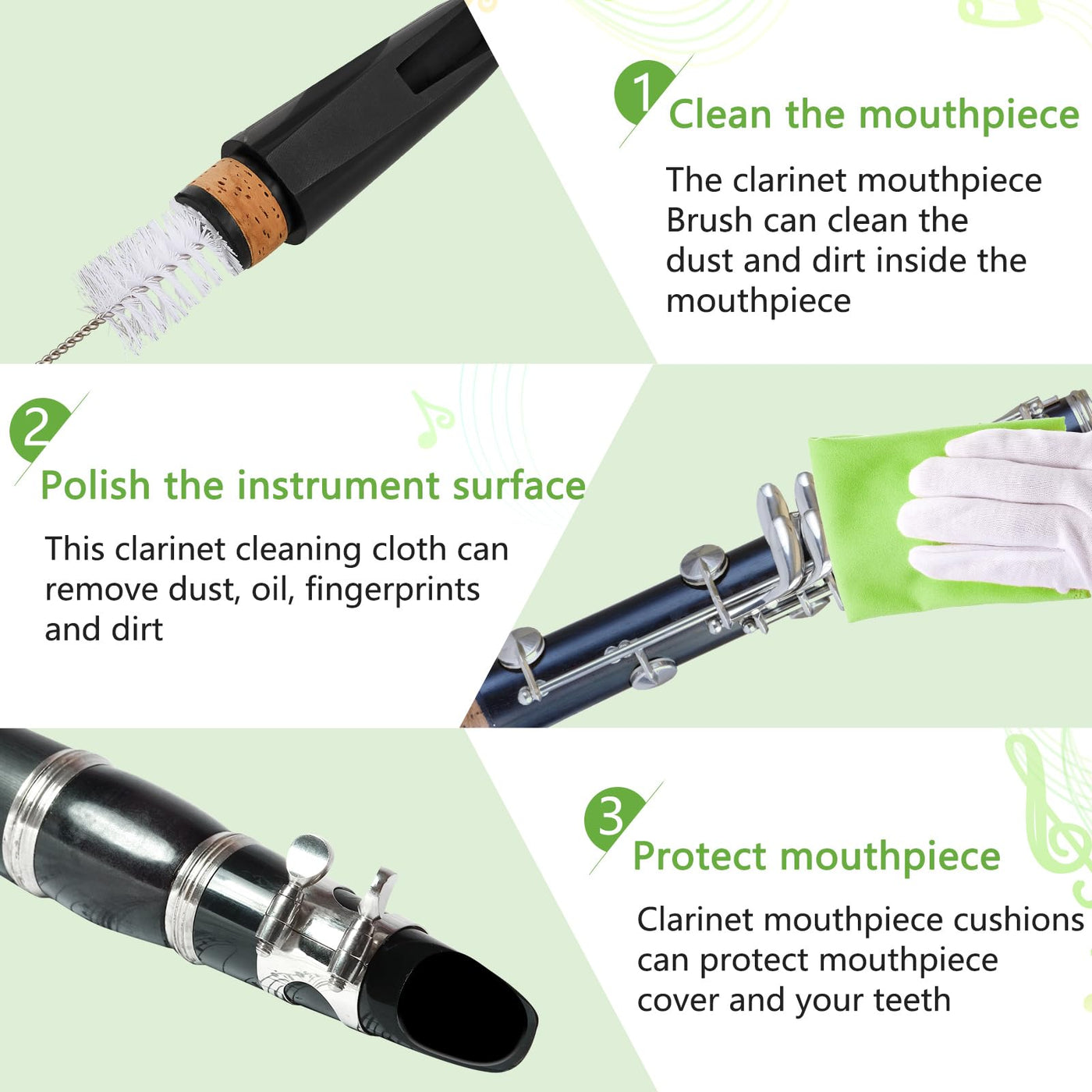 1
Clean the mouthpiece

The clarinet mouthpiece Brush can clean the dust and dirt inside the mouthpiece

2
Polish the instrument surface

This clarinet cleaning cloth can remove dust, oil, fingerprints and dirt

3
Protect mouthpiece

Clarinet mouthpiece cushions can protect mouthpiece cover and your teeth