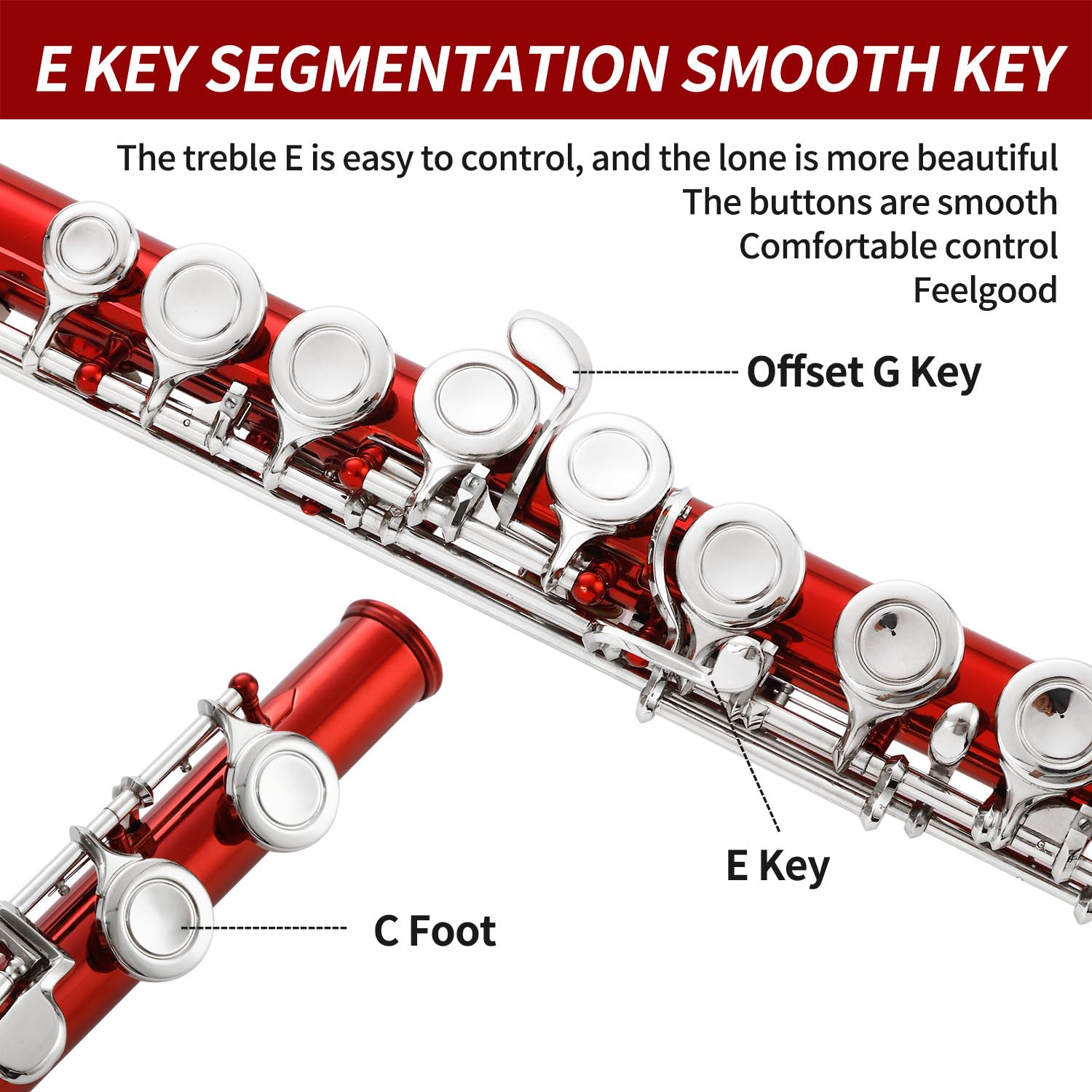 E KEY SEGMENTATION SMOOTH KEY

The treble E is easy to control, and the lone is more beautiful
The buttons are smooth
Comfortable control
Feelgood

Offset G Key

E Key

C Foot