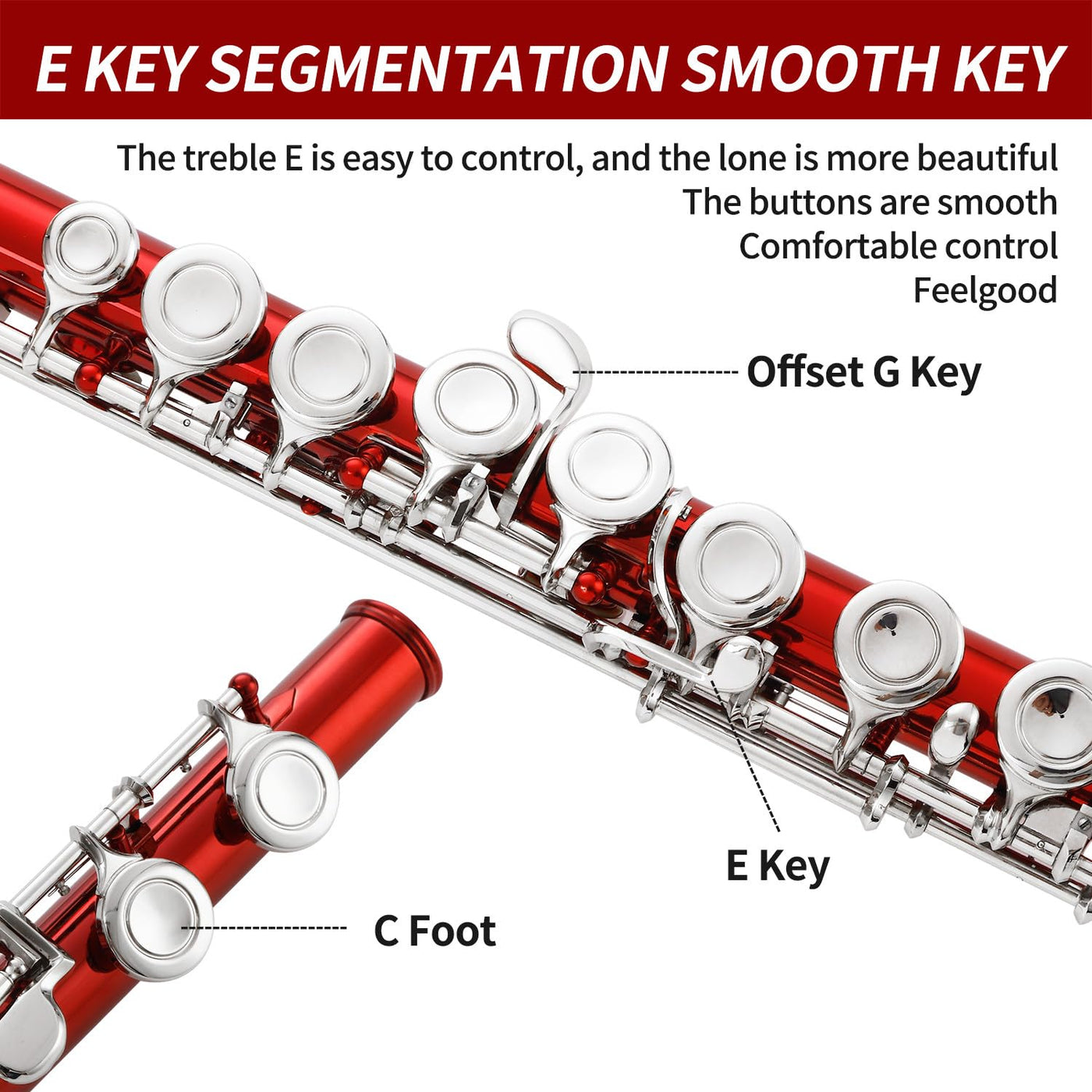 E KEY SEGMENTATION SMOOTH KEY

The treble E is easy to control, and the lone is more beautiful
The buttons are smooth
Comfortable control
Feelgood

Offset G Key

E Key

C Foot