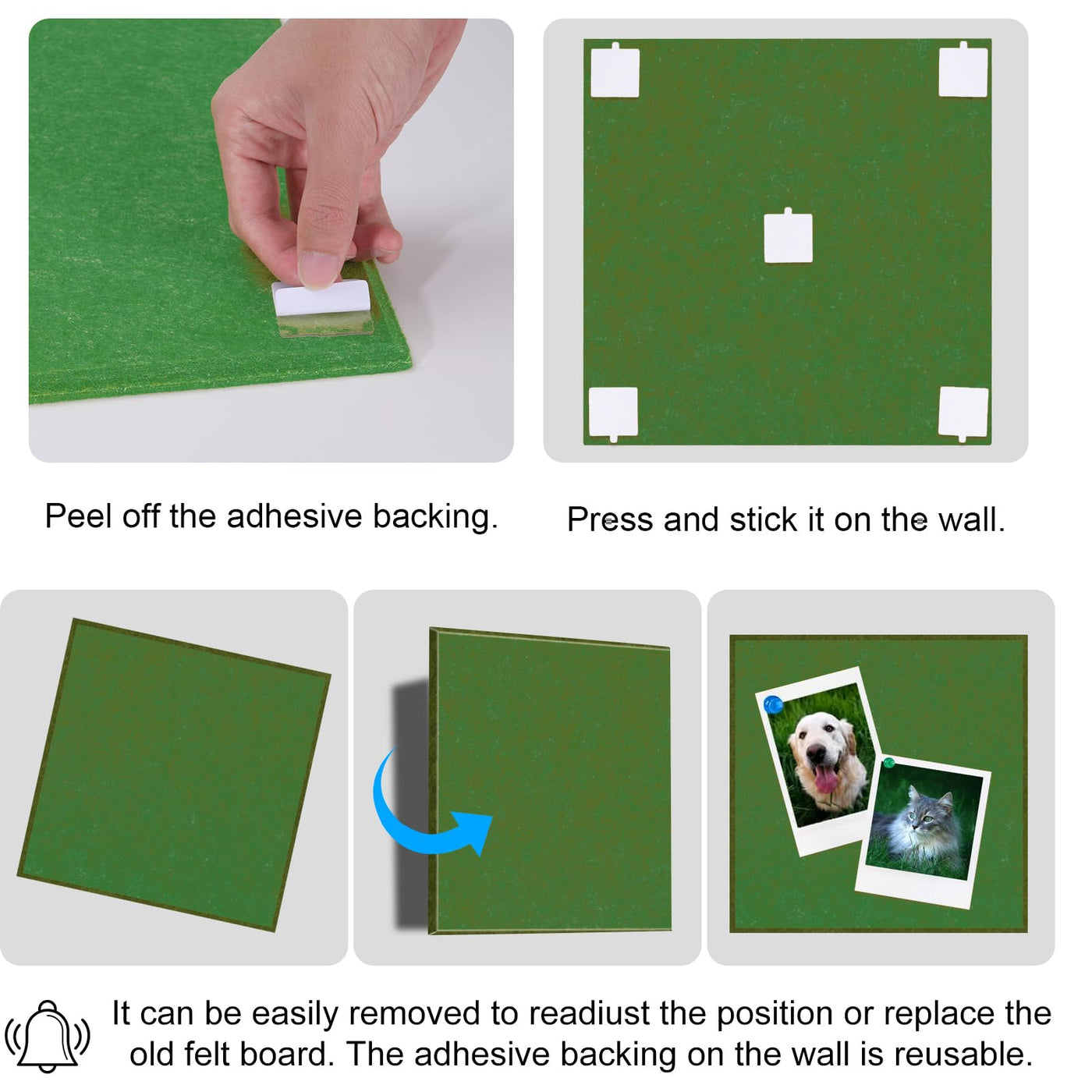 Peel off the adhesive backing.

Press and stick it on the wall.

It can be easily removed to readiust the position or replace the old felt board. The adhesive backing on the wall is reusable.