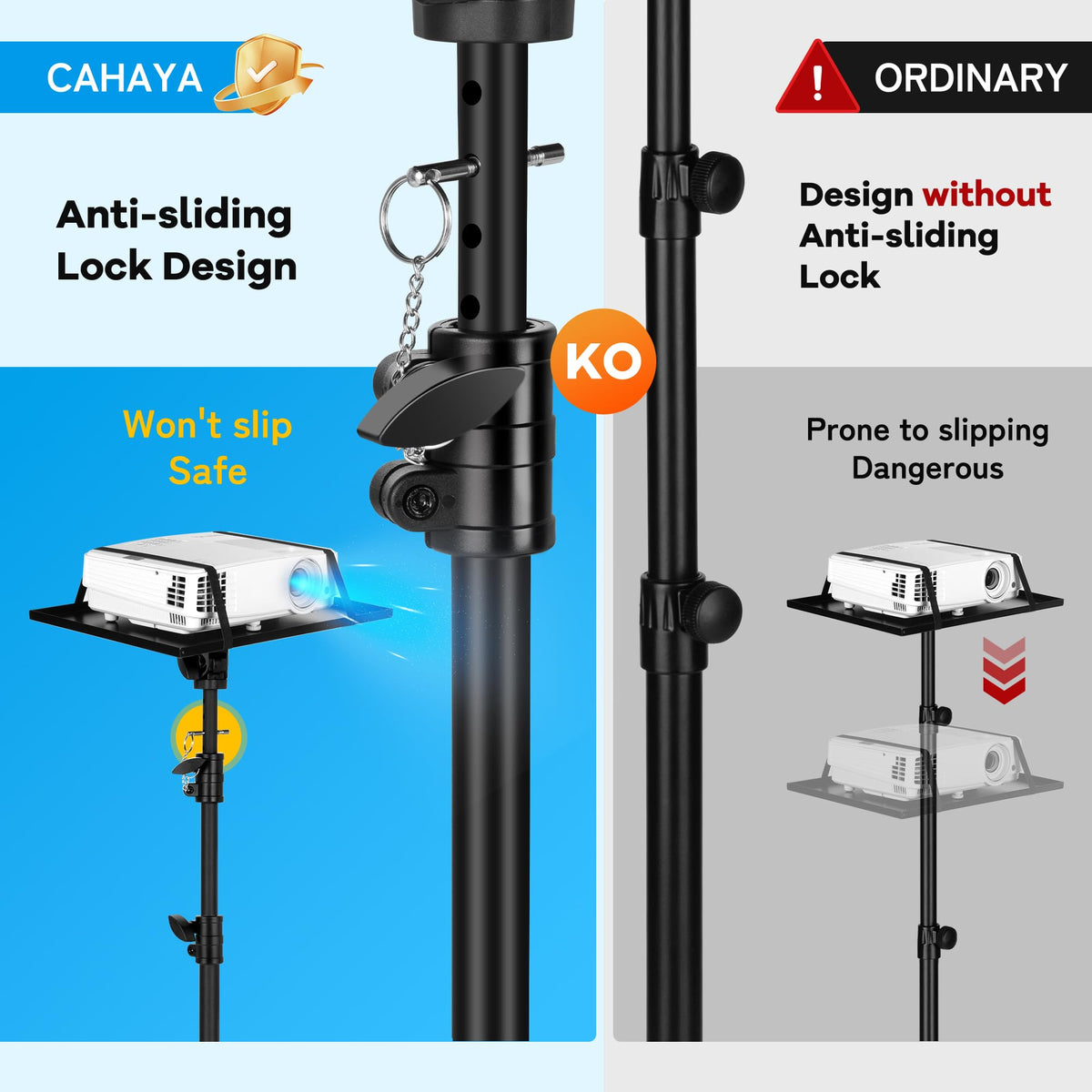 CAHAYA

Anti-sliding Lock Design

Won't slip
Safe

KO

ORDINARY

Design without Anti-sliding Lock

Prone to slipping
Dangerous