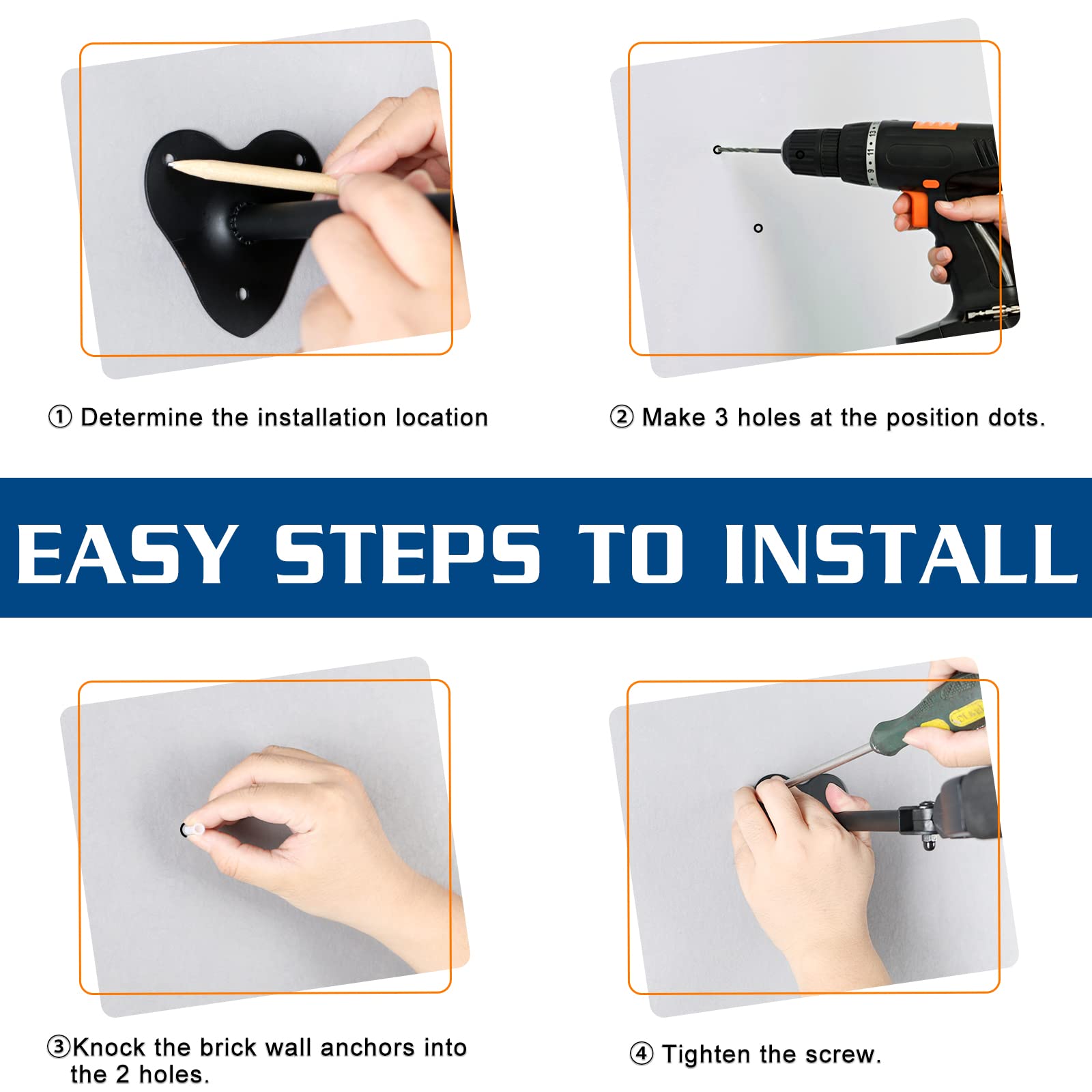 ① Determine the installation location

② Make 3 holes at the position dots.

EASY STEPS TO INSTALL

③Knock the brick wall anchors into the 2 holes.

④ Tighten the screw.