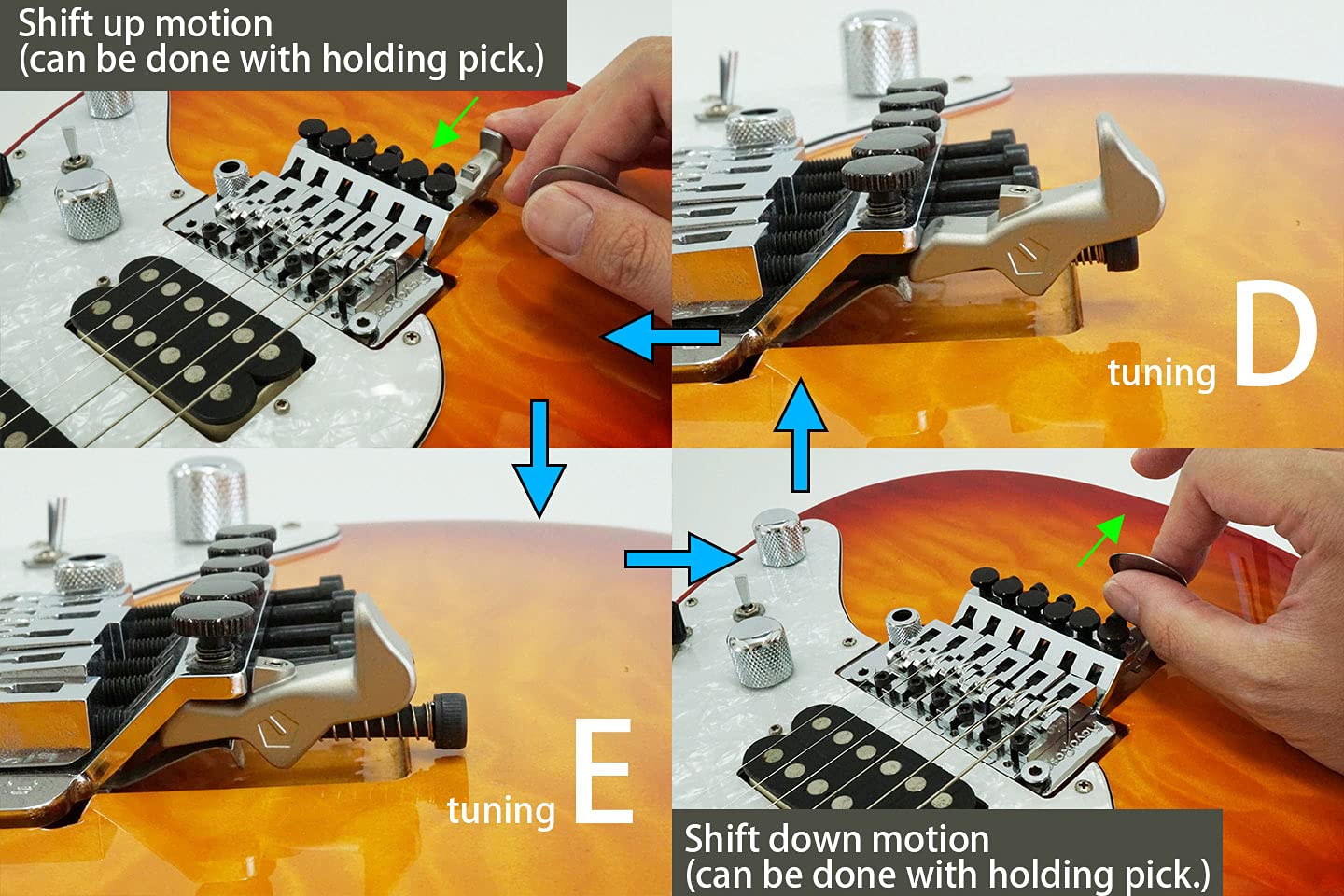 Shift up motion
(can be done with holding pick.)

tuning D

tuning E

Shift down motion
(can be done with holding pick.)