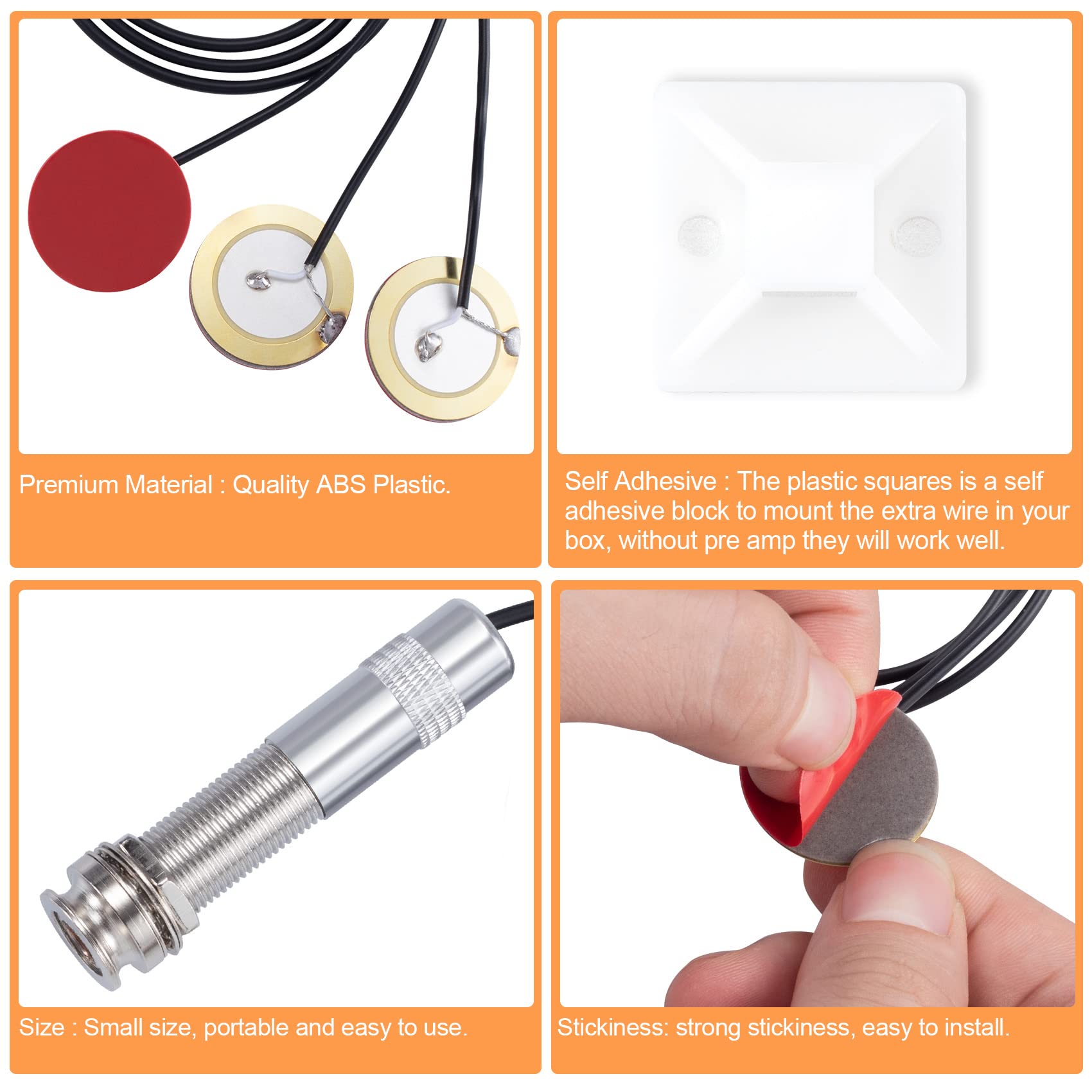 Premium Material : Quality ABS Plastic.

Self Adhesive : The plastic squares is a self adhesive block to mount the extra wire in your box, without pre amp they will work well.

Size : Small size, portable and easy to use.

Stickiness: strong stickiness, easy to install.