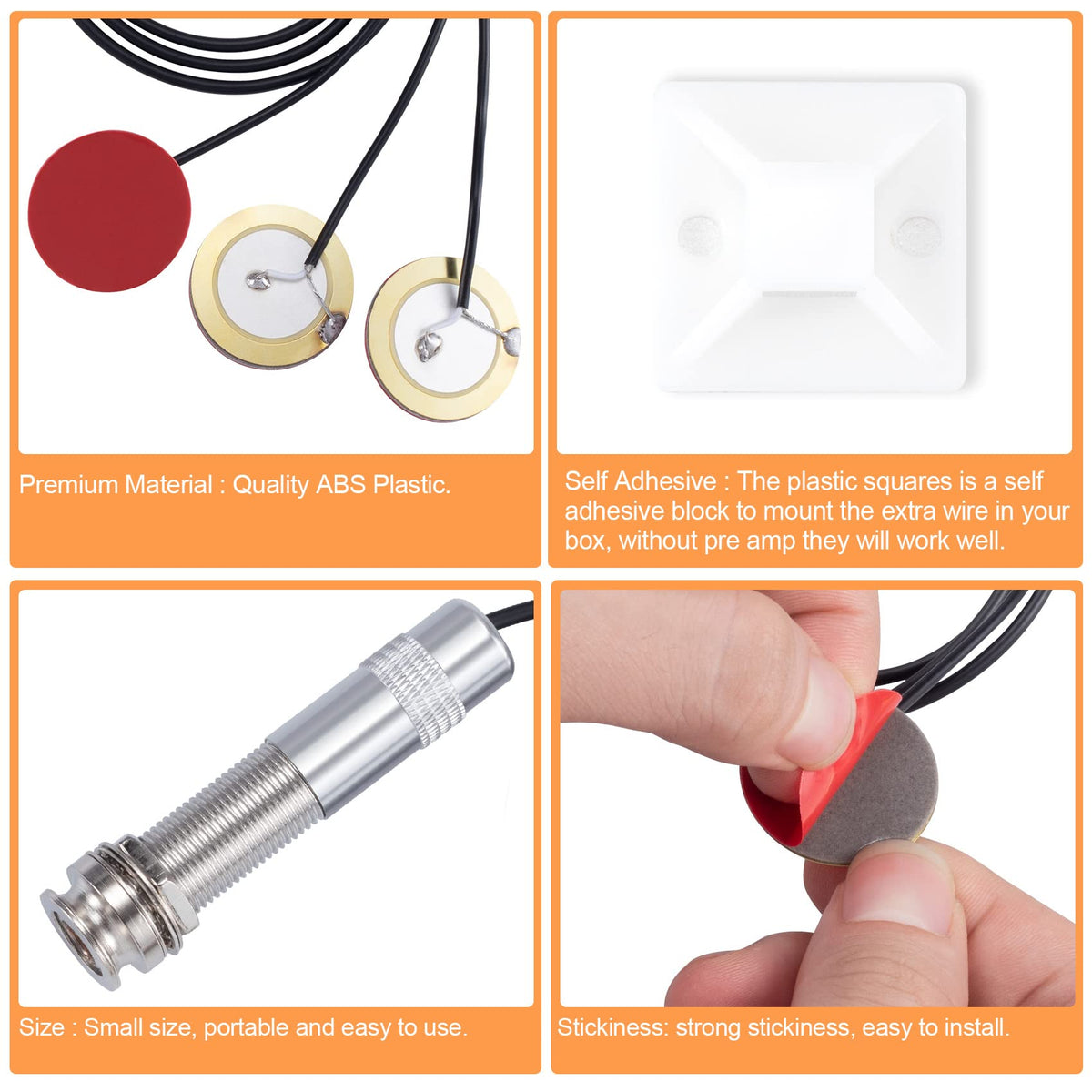 Premium Material : Quality ABS Plastic.

Self Adhesive : The plastic squares is a self adhesive block to mount the extra wire in your box, without pre amp they will work well.

Size : Small size, portable and easy to use.

Stickiness: strong stickiness, easy to install.