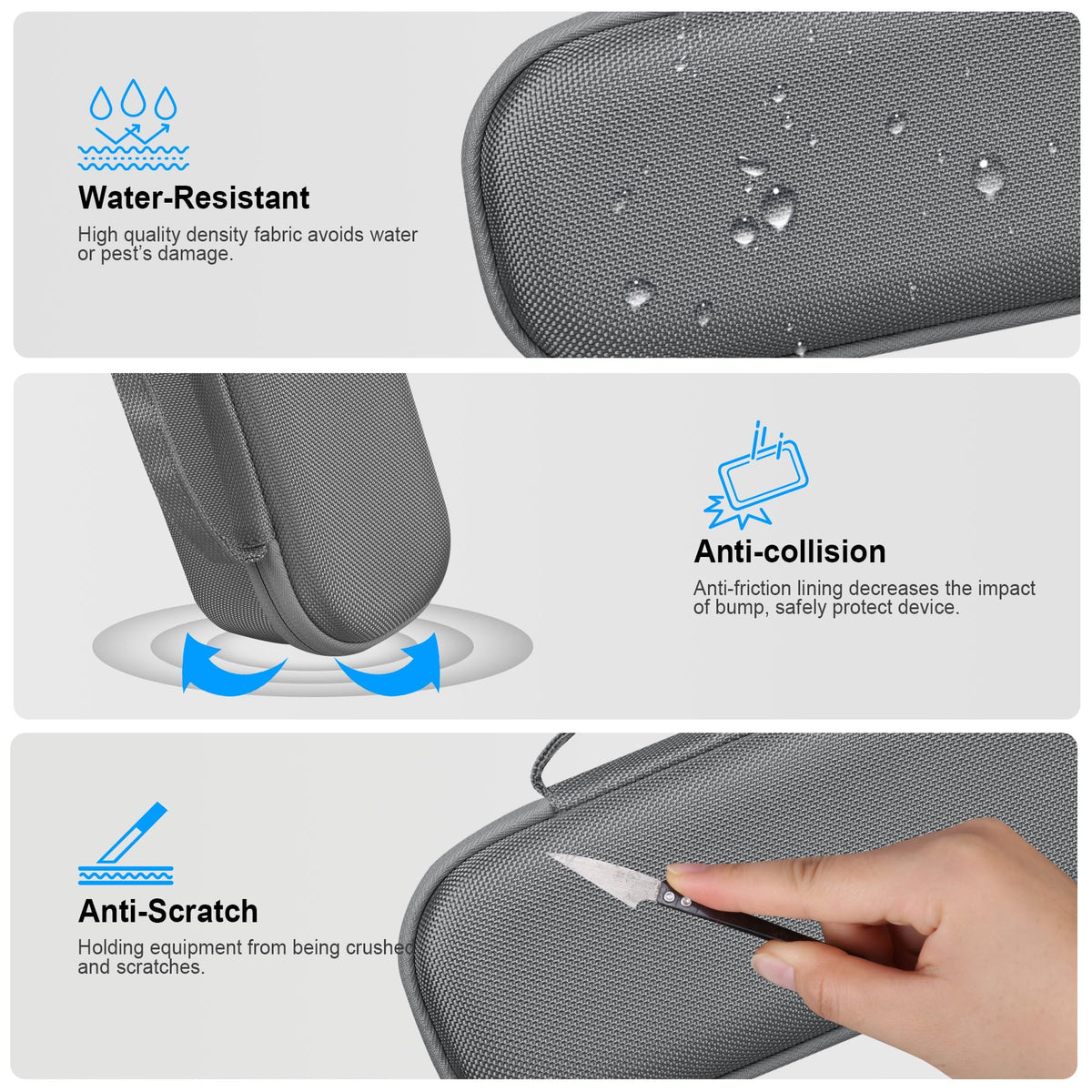 Water-Resistant

High quality density fabric avoids water or pest's damage.

Anti-collision

Anti-friction lining decreases the impact of bump, safely protect device.

Anti-Scratch

Holding equipment from being crushed and scratches.