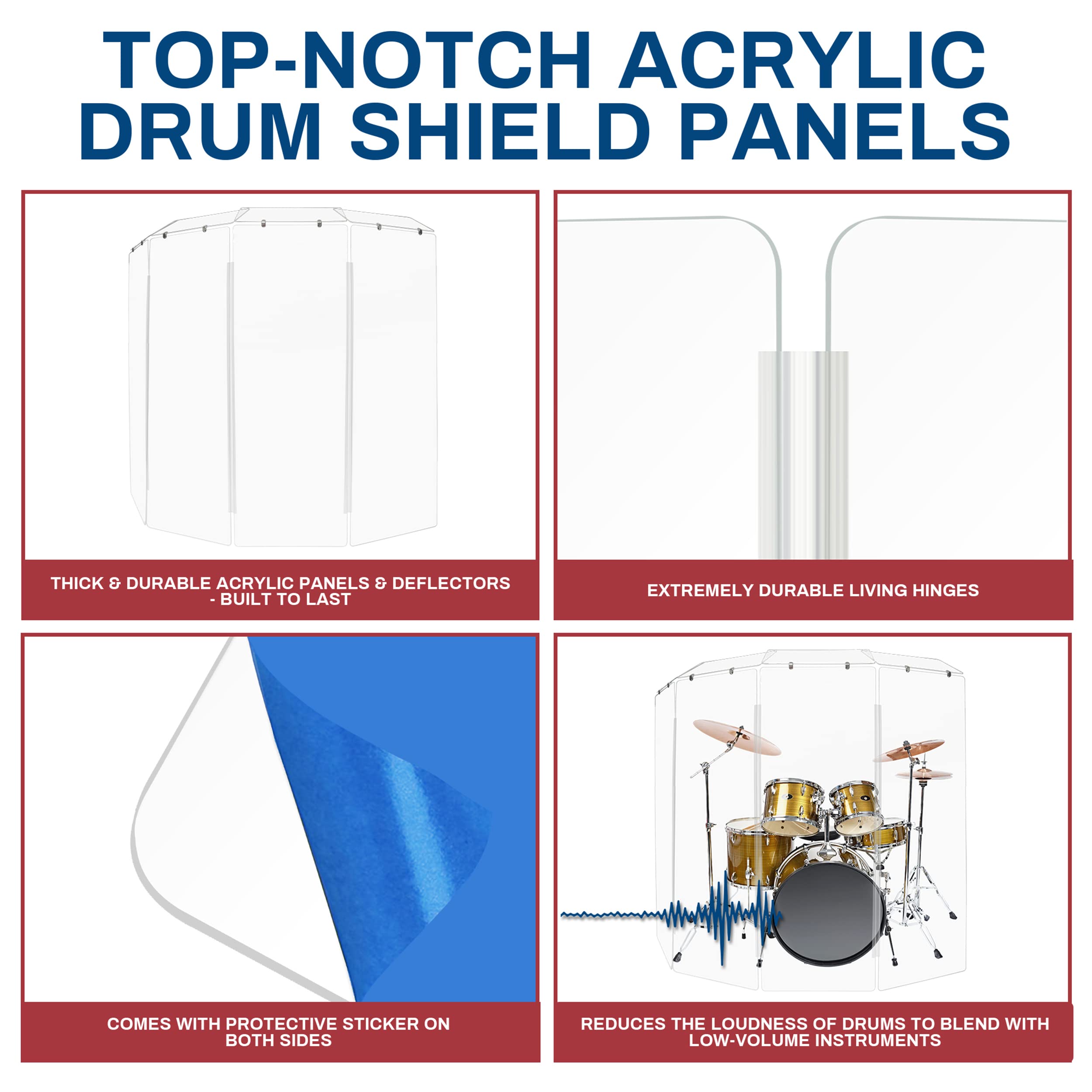 TOP-NOTCH ACRYLIC DRUM SHIELD PANELS

THICK & DURABLE ACRYLIC PANELS & DEFLECTORS - BUILT TO LAST

EXTREMELY DURABLE LIVING HINGES

COMES WITH PROTECTIVE STICKER ON BOTH SIDES

REDUCES THE LOUDNESS OF DRUMS TO BLEND WITH LOW-VOLUME INSTRUMENTS