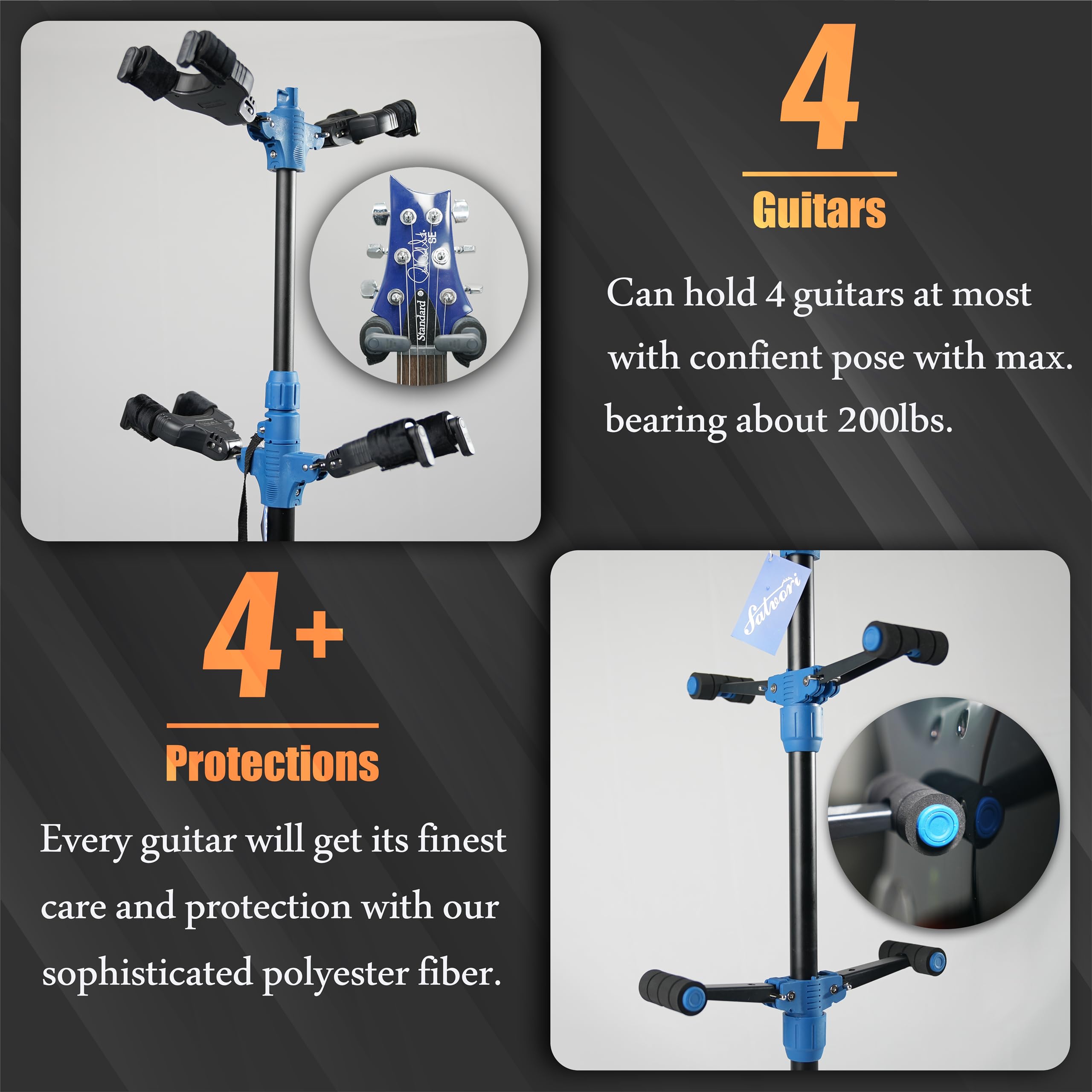 SE

Standard

4

Guitars

Can hold 4 guitars at most with confient pose with max. bearing about 200lbs.

4+

Protections

Every guitar will get its finest care and protection with our sophisticated polyester fiber.

Satvori