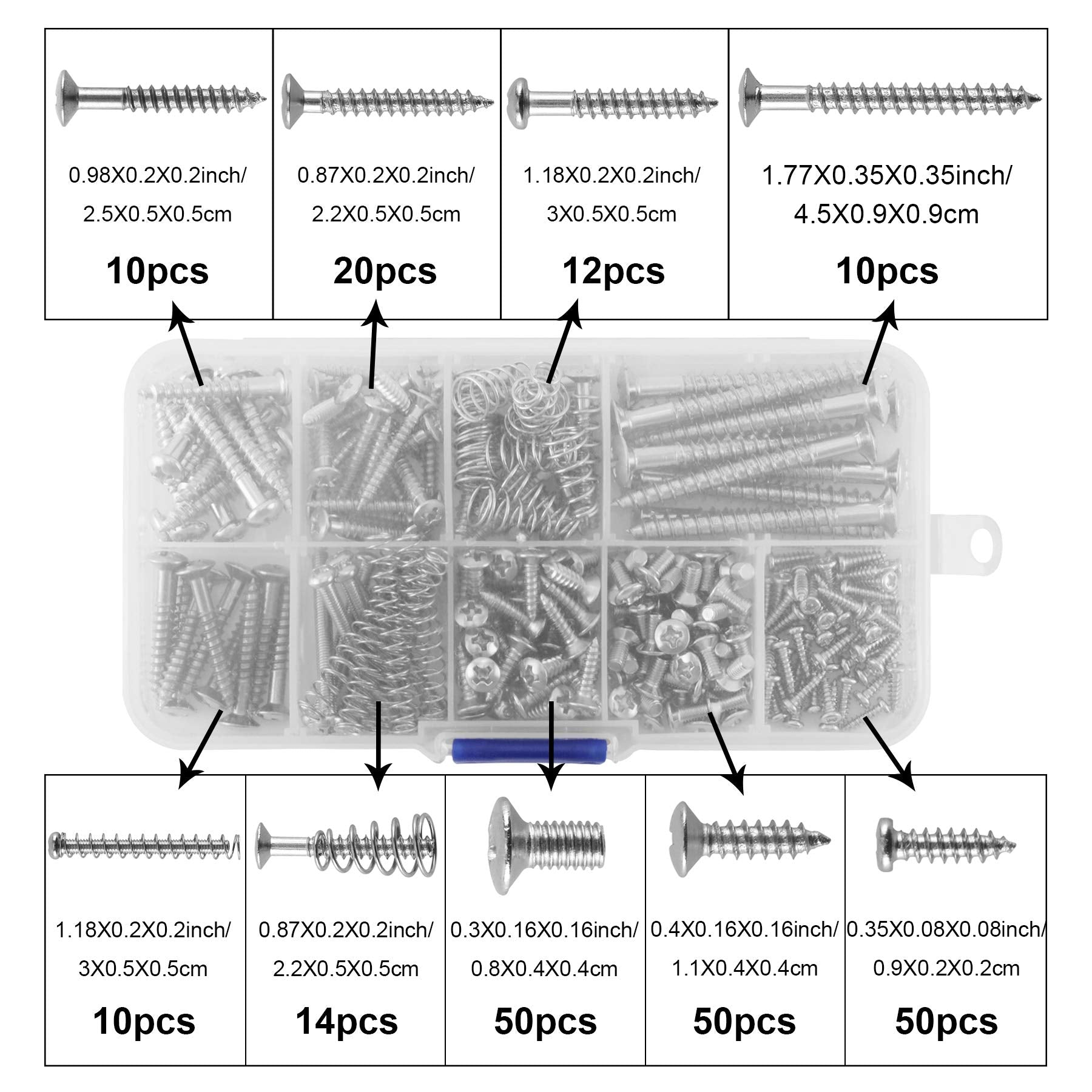 0.98X0.2X0.2inch/ 2.5X0.5X0.5cm

10pcs

0.87X0.2X0.2inch/ 2.2X0.5X0.5cm

20pcs

1.18X0.2X0.2inch/ 3X0.5X0.5cm

12pcs

1.77X0.35X0.35inch/ 4.5X0.9X0.9cm

10pcs

1.18X0.2X0.2inch/ 3X0.5X0.5cm

10pcs

0.87X0.2X0.2inch/ 2.2X0.5X0.5cm

14pcs

0.3X0.16X0.16inch/ 0.8X0.4X0.4cm

50pcs

0.4X0.16X0.16inch/ 1.1X0.4X0.4cm

50pcs

0.35X0.08X0.08inch/ 0.9X0.2X0.2cm

50pcs