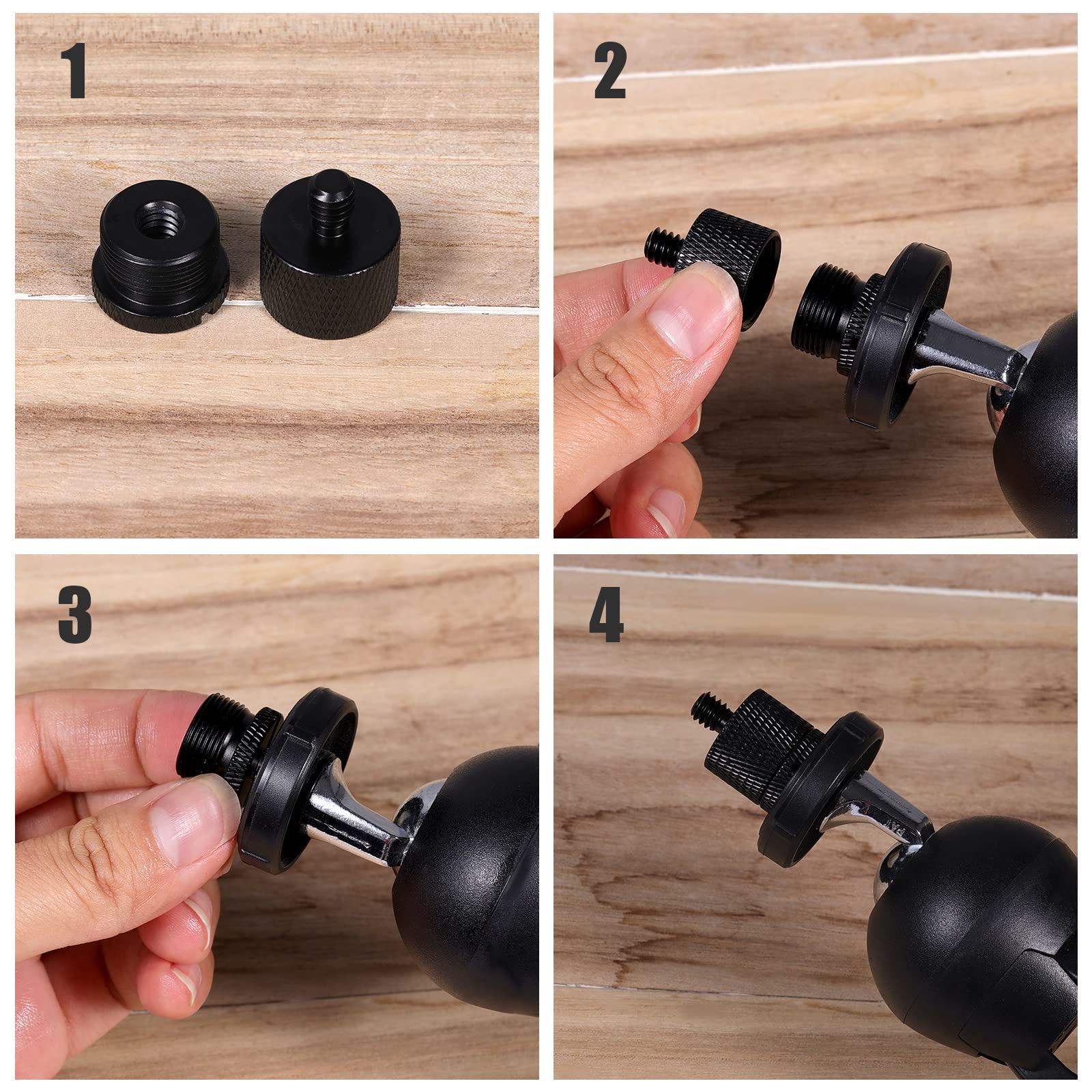 1

2

3

4