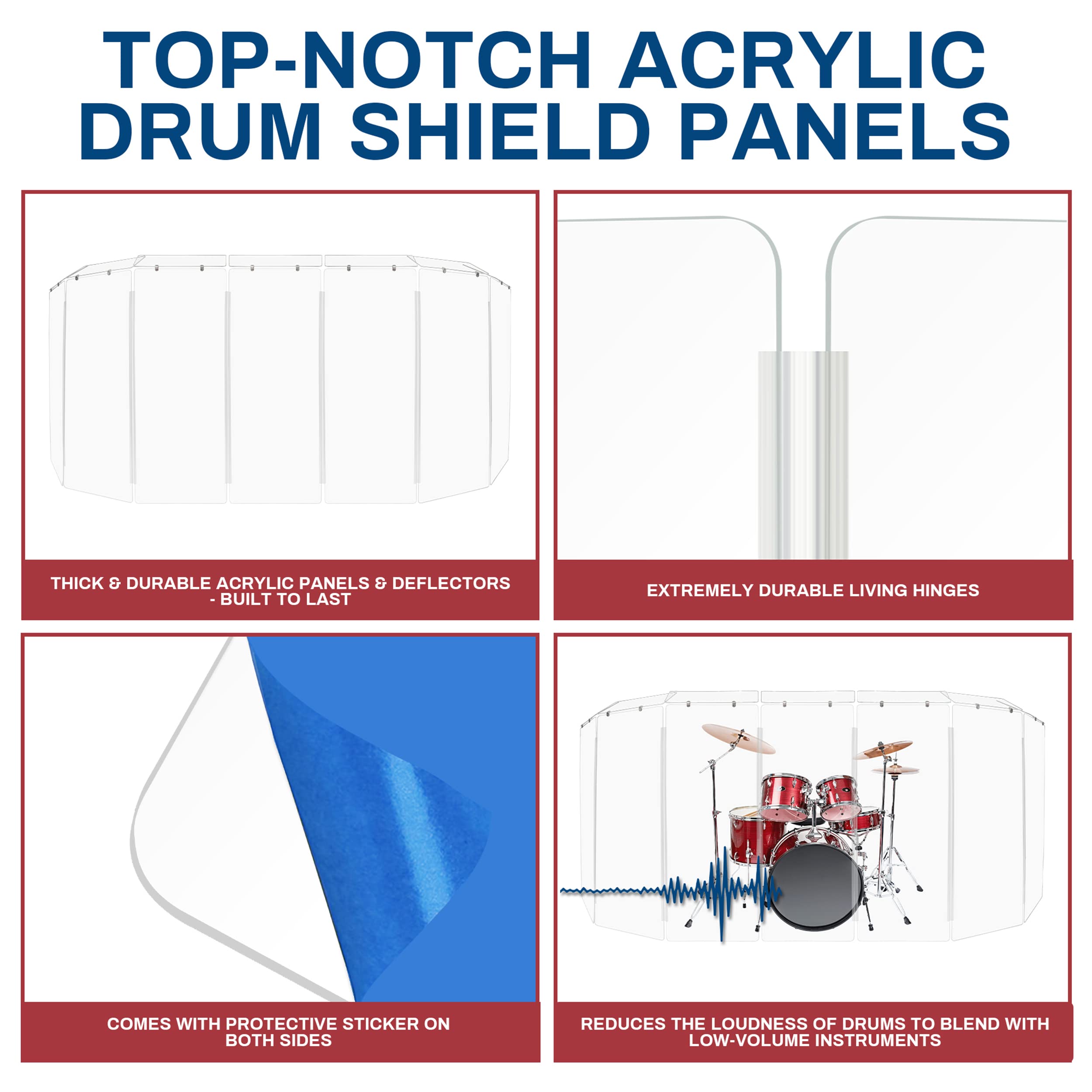 TOP-NOTCH ACRYLIC DRUM SHIELD PANELS

THICK & DURABLE ACRYLIC PANELS & DEFLECTORS - BUILT TO LAST

EXTREMELY DURABLE LIVING HINGES

COMES WITH PROTECTIVE STICKER ON BOTH SIDES

REDUCES THE LOUDNESS OF DRUMS TO BLEND WITH LOW-VOLUME INSTRUMENTS