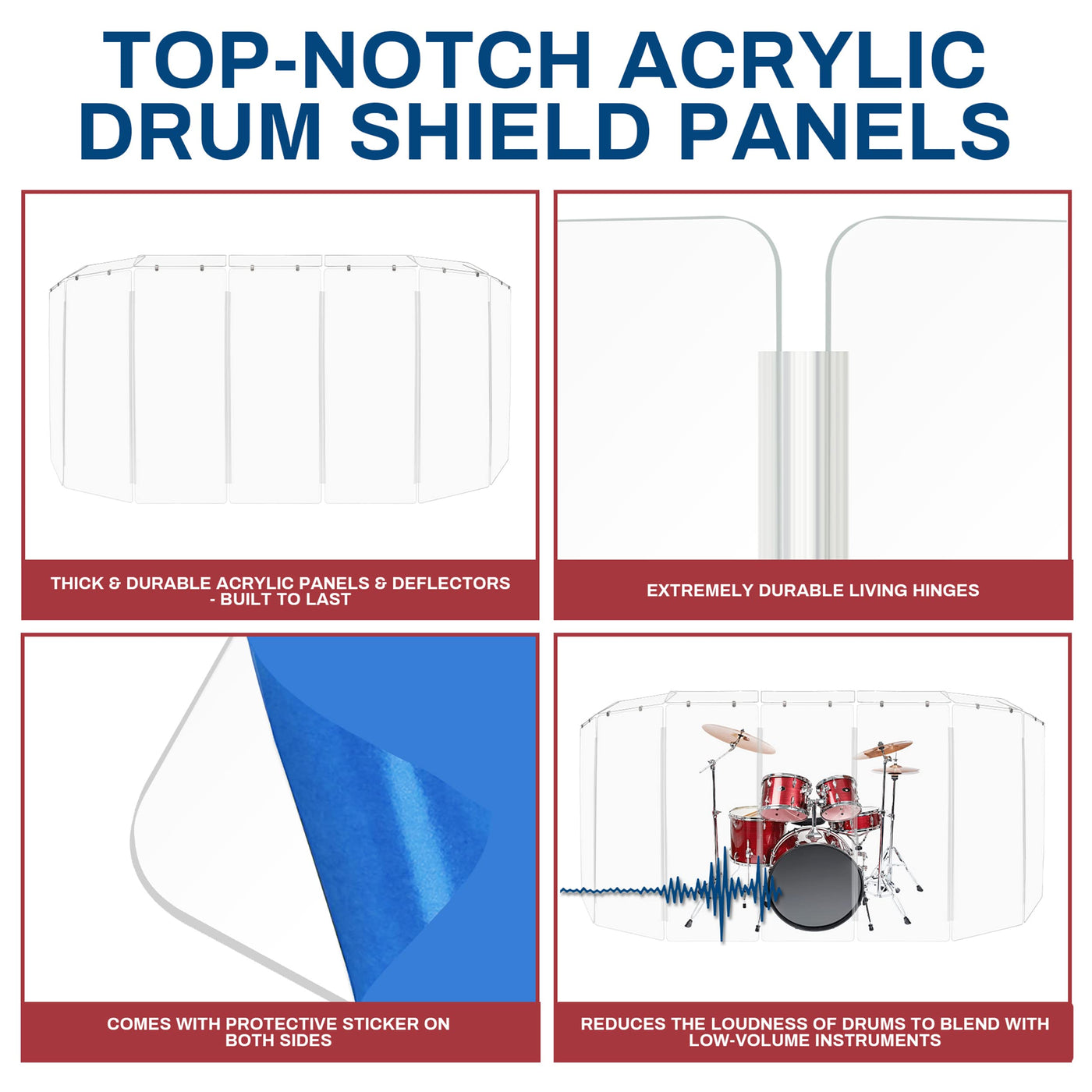 TOP-NOTCH ACRYLIC DRUM SHIELD PANELS

THICK & DURABLE ACRYLIC PANELS & DEFLECTORS - BUILT TO LAST

EXTREMELY DURABLE LIVING HINGES

COMES WITH PROTECTIVE STICKER ON BOTH SIDES

REDUCES THE LOUDNESS OF DRUMS TO BLEND WITH LOW-VOLUME INSTRUMENTS