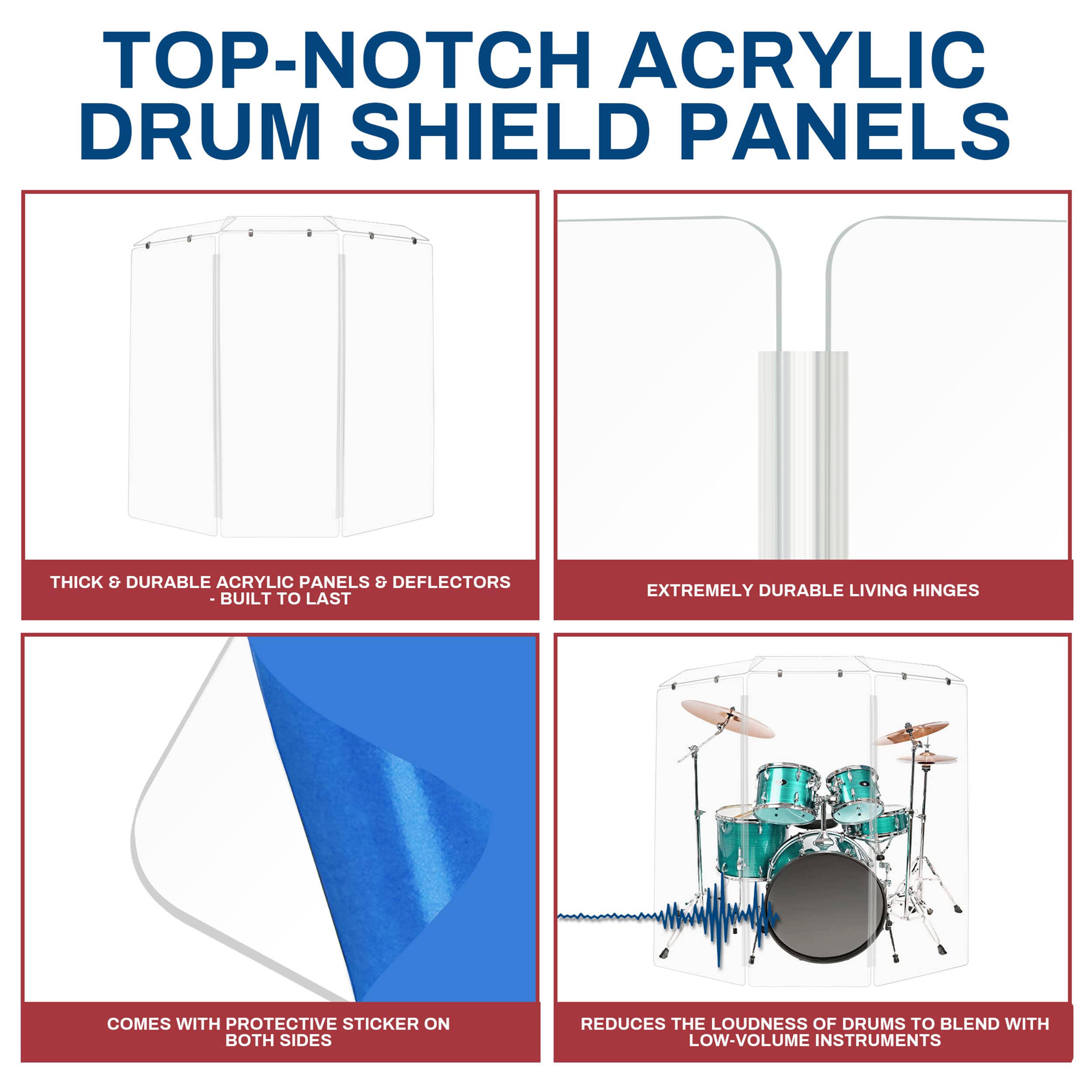 TOP-NOTCH ACRYLIC DRUM SHIELD PANELS

THICK & DURABLE ACRYLIC PANELS & DEFLECTORS - BUILT TO LAST

EXTREMELY DURABLE LIVING HINGES

COMES WITH PROTECTIVE STICKER ON BOTH SIDES

REDUCES THE LOUDNESS OF DRUMS TO BLEND WITH LOW-VOLUME INSTRUMENTS